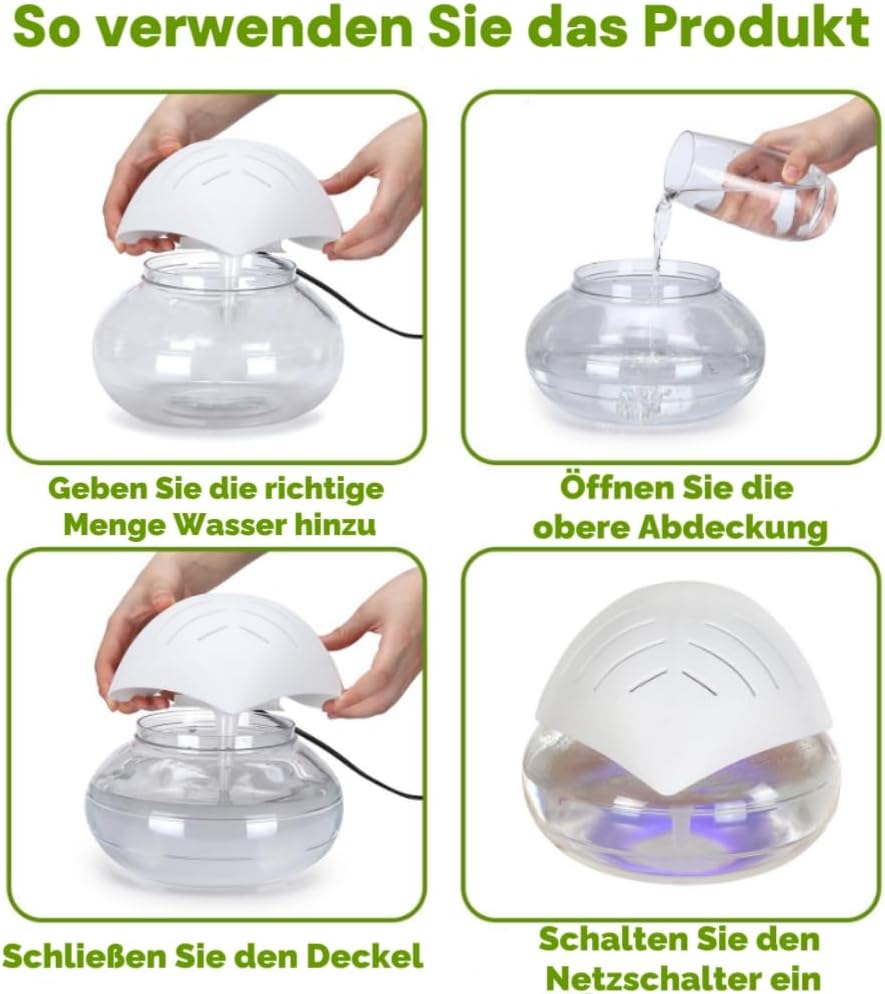 So verwenden Sie das Produkt

Geben Sie die richtige Menge Wasser hinzu

Öffnen Sie die obere Abdeckung

Schließen Sie den Deckel

Schalten Sie den Netzschalter ein