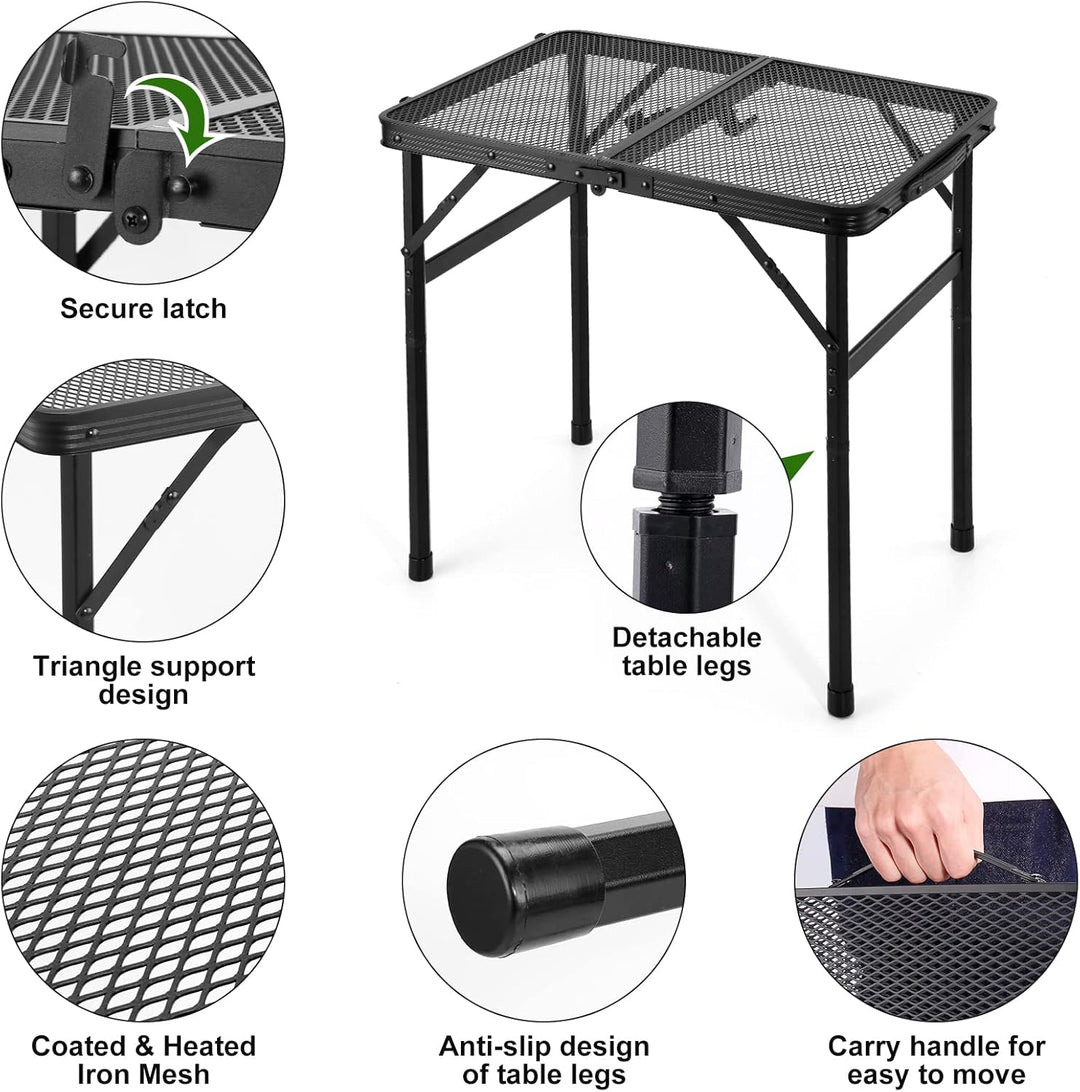 Secure latch

Triangle support design

Detachable table legs

Coated & Heated Iron Mesh

Anti-slip design of table legs

Carry handle for easy to move