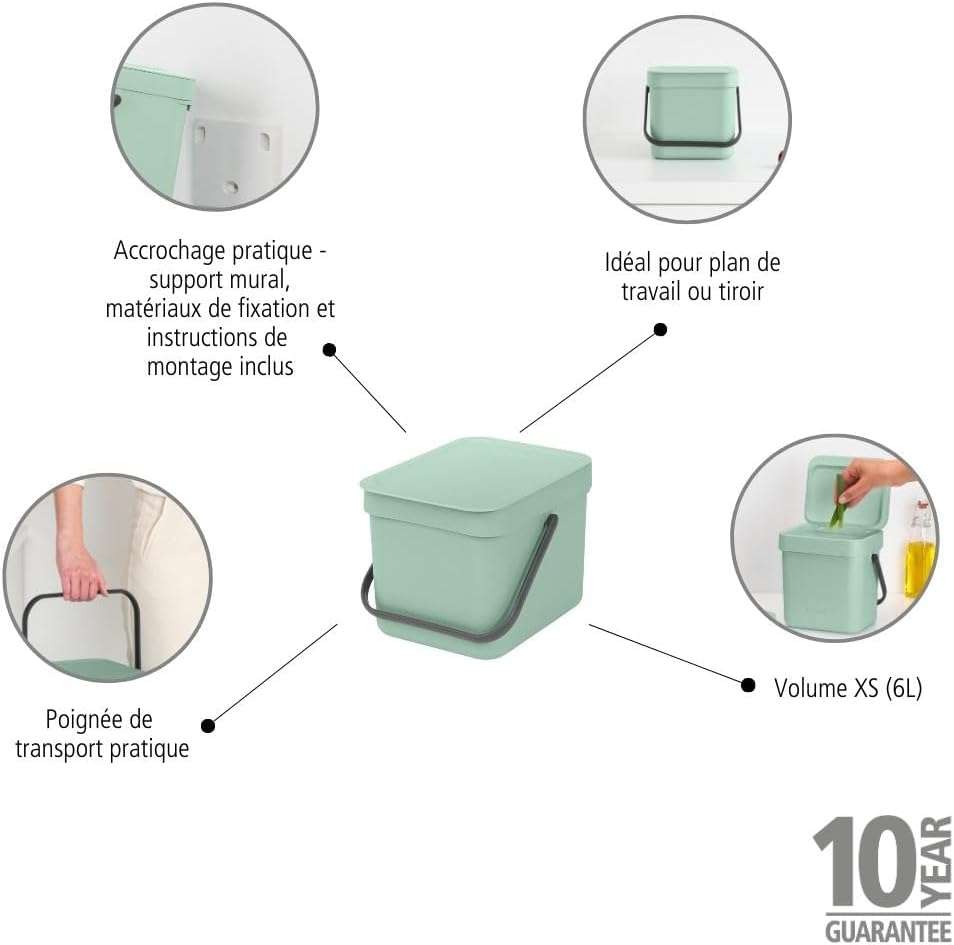 Accrochage pratique - support mural, matériaux de fixation et instructions de montage inclus

Idéal pour plan de travail ou tiroir

Poignée de transport pratique

Volume XS (6L)

10 YEAR GUARANTEE