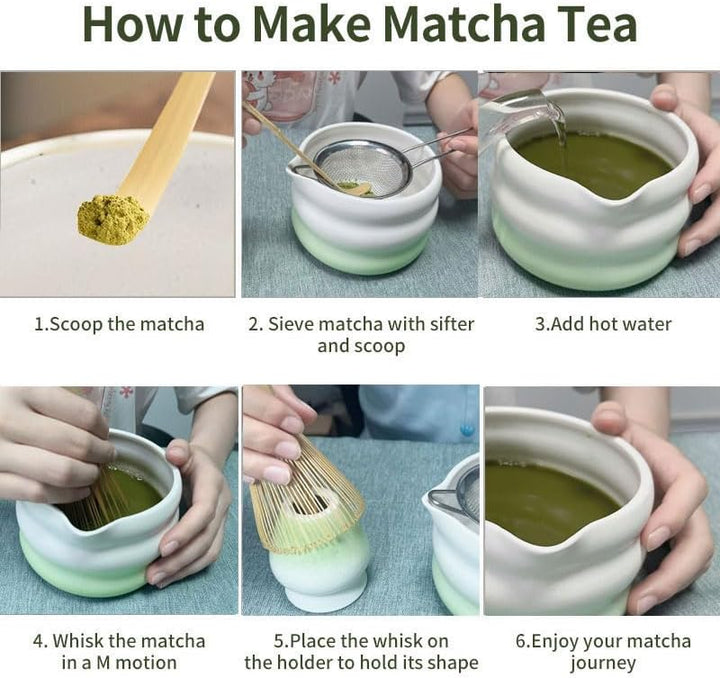 How to Make Matcha Tea

1.Scoop the matcha

2. Sieve matcha with sifter and scoop

3.Add hot water

4. Whisk the matcha in a M motion

5.Place the whisk on the holder to hold its shape

6.Enjoy your matcha journey