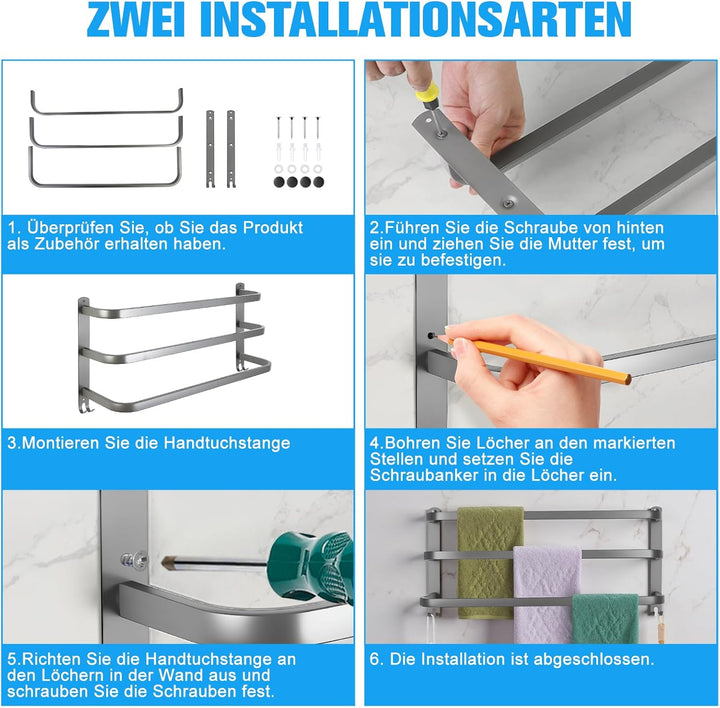 ZWEI INSTALLATIONSARTEN

1. Überprüfen Sie, ob Sie das Produkt als Zubehör erhalten haben.

2.Führen Sie die Schraube von hinten ein und ziehen Sie die Mutter fest, um sie zu befestigen.

3.Montieren Sie die Handtuchstange

4.Bohren Sie Löcher an den markierten Stellen und setzen Sie die Schraubanker in die Löcher ein.

5.Richten Sie die Handtuchstange an den Löchern in der Wand aus und schrauben Sie die Schrauben fest.

6. Die Installation ist abgeschlossen.