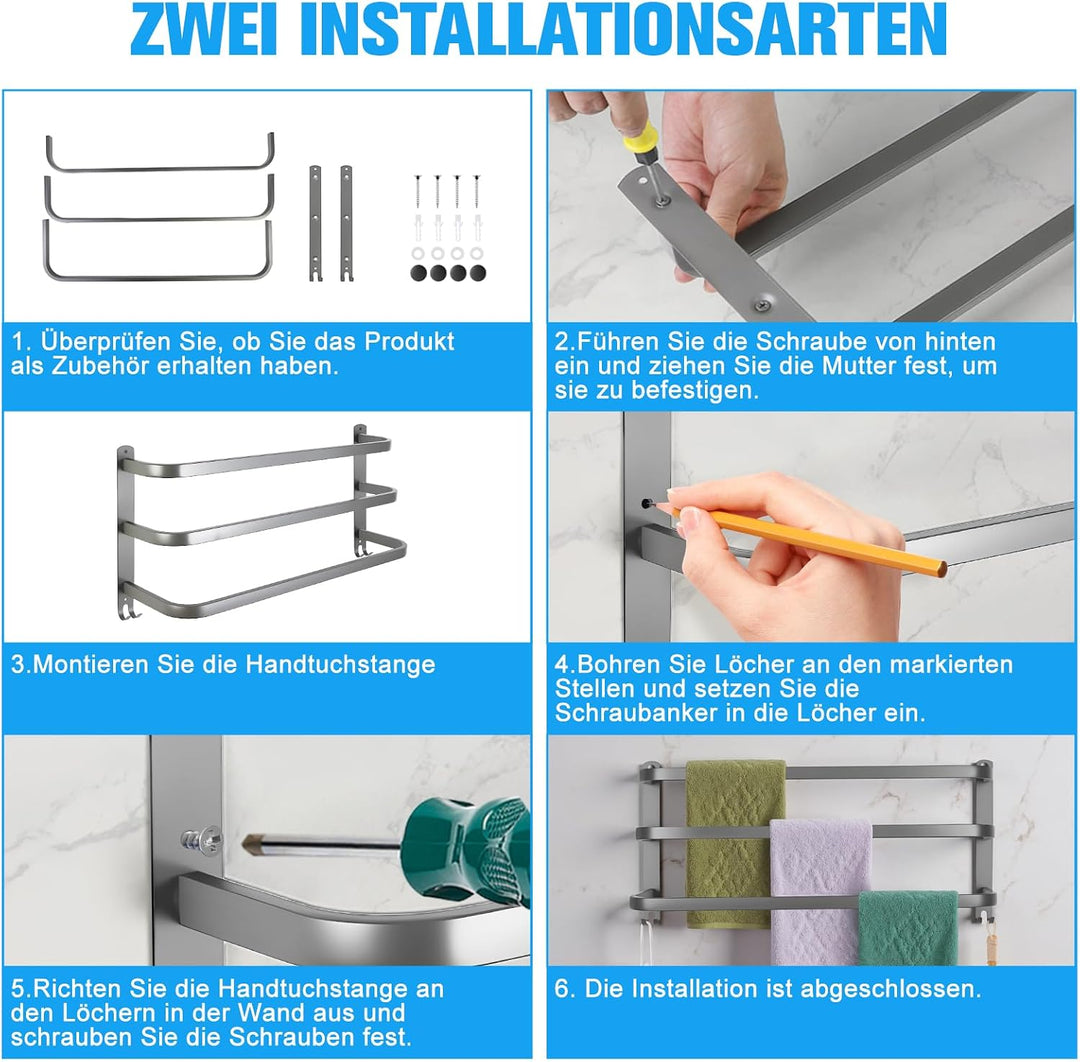 ZWEI INSTALLATIONSARTEN

1. Überprüfen Sie, ob Sie das Produkt als Zubehör erhalten haben.

2.Führen Sie die Schraube von hinten ein und ziehen Sie die Mutter fest, um sie zu befestigen.

3.Montieren Sie die Handtuchstange

4.Bohren Sie Löcher an den markierten Stellen und setzen Sie die Schraubanker in die Löcher ein.

5.Richten Sie die Handtuchstange an den Löchern in der Wand aus und schrauben Sie die Schrauben fest.

6. Die Installation ist abgeschlossen.