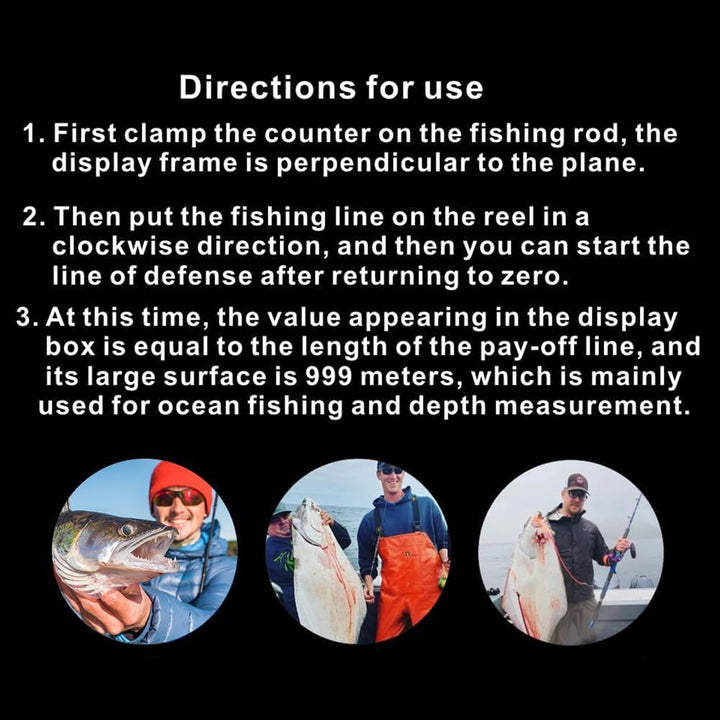 Directions for use

1. First clamp the counter on the fishing rod, the display frame is perpendicular to the plane.

2. Then put the fishing line on the reel in a clockwise direction, and then you can start the line of defense after returning to zero.

3. At this time, the value appearing in the display box is equal to the length of the pay-off line, and its large surface is 999 meters, which is mainly used for ocean fishing and depth measurement.