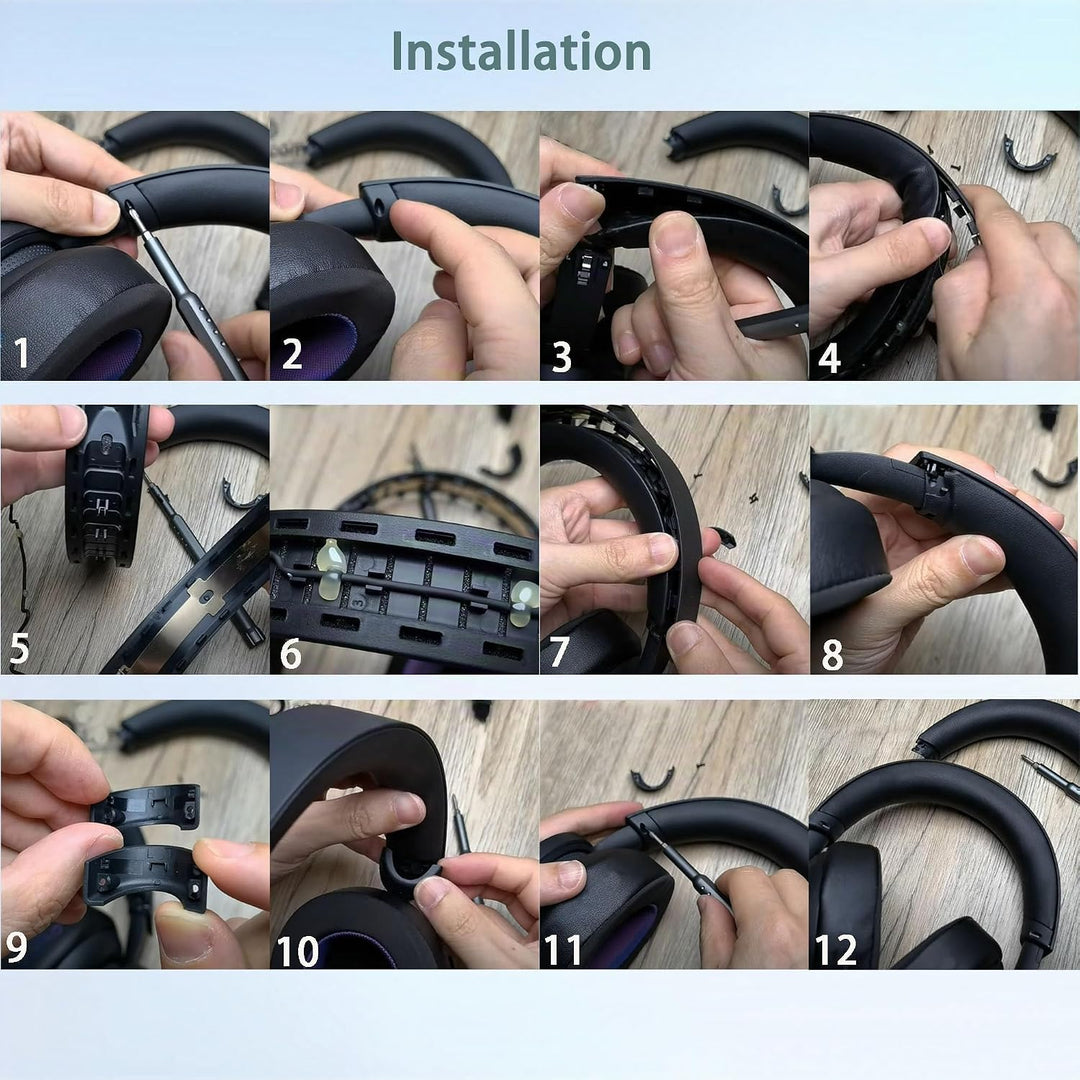 Installation

1

2

3

4

5

6

7

8

9

10

11

12