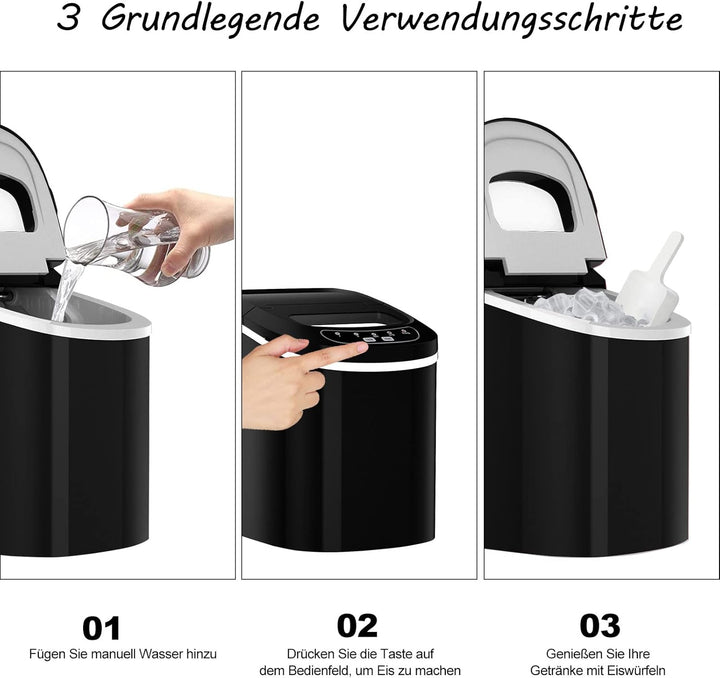 3 Grundlegende Verwendungsschritte

01
Fügen Sie manuell Wasser hinzu

02
Drücken Sie die Taste auf dem Bedienfeld, um Eis zu machen

03
Genießen Sie Ihre Getränke mit Eiswürfeln