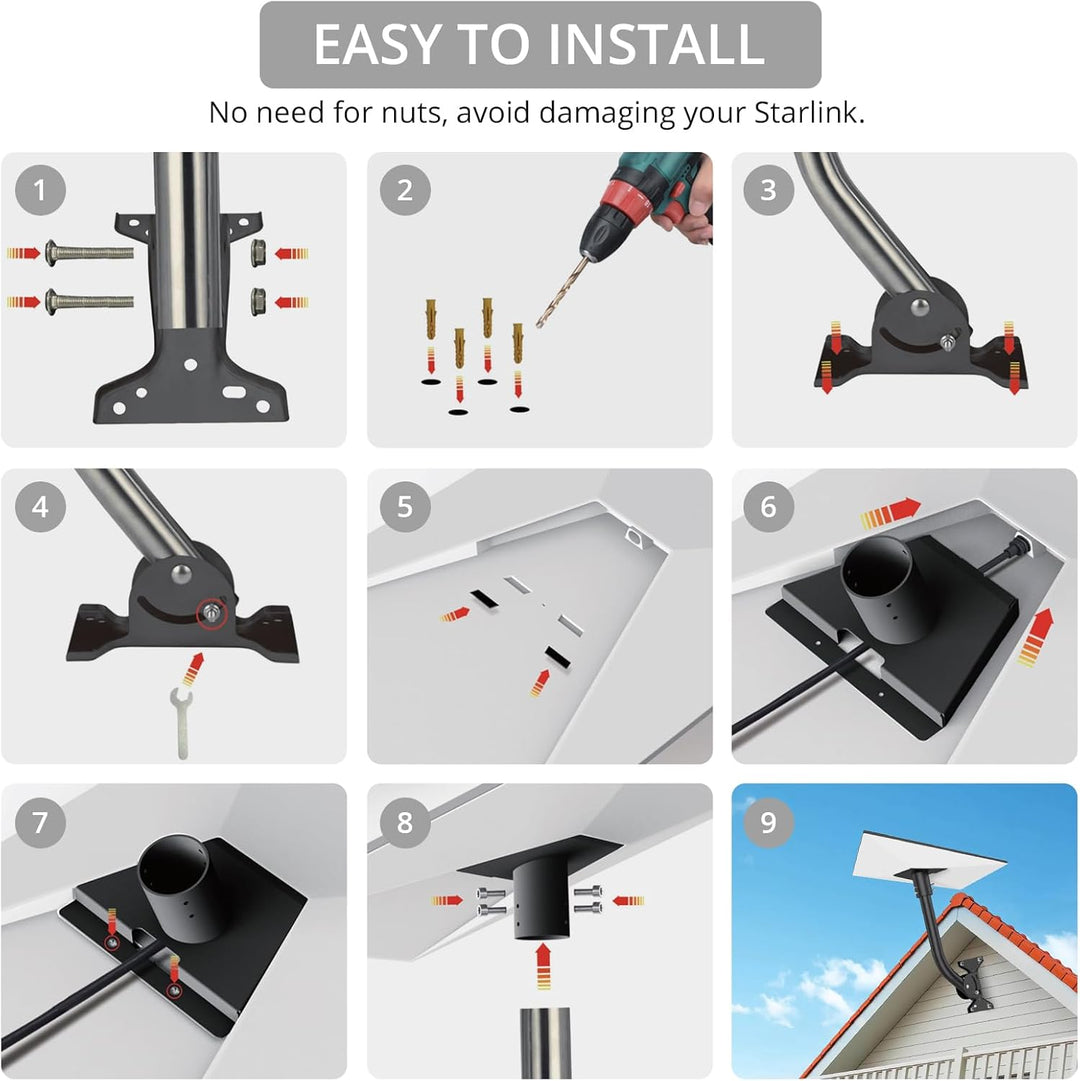 EASY TO INSTALL

No need for nuts, avoid damaging your Starlink.

1

2

3

4

5

6

7

8

9