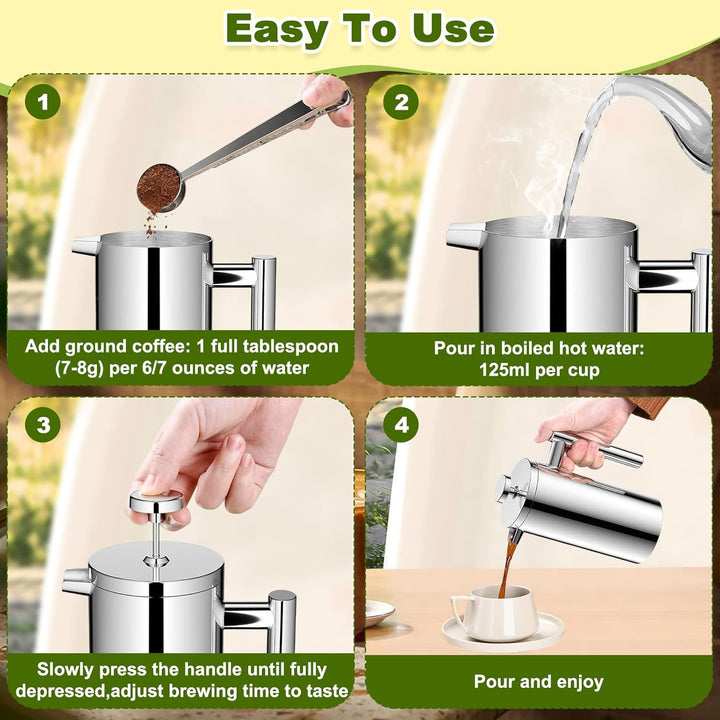 Easy To Use

1

Add ground coffee: 1 full tablespoon (7-8g) per 6/7 ounces of water

2

Pour in boiled hot water: 125ml per cup

3

Slowly press the handle until fully depressed,adjust brewing time to taste

4

Pour and enjoy