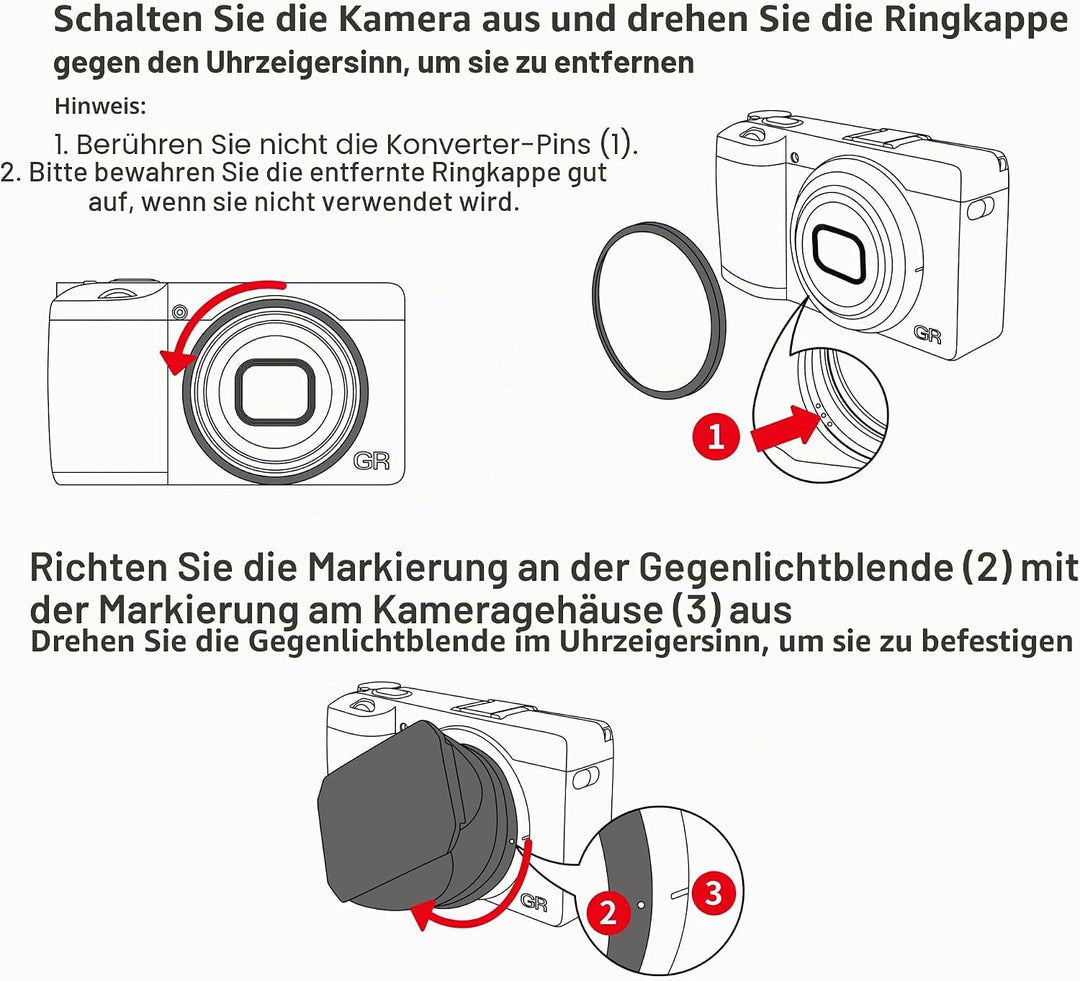 Schalten Sie die Kamera aus und drehen Sie die Ringkappe gegen den Uhrzeigersinn, um sie zu entfernen

Hinweis:

1. Berühren Sie nicht die Konverter-Pins (1).
2. Bitte bewahren Sie die entfernte Ringkappe gut auf, wenn sie nicht verwendet wird.

GR

GR

1

Richten Sie die Markierung an der Gegenlichtblende (2) mit der Markierung am Kameragehäuse (3) aus
Drehen Sie die Gegenlichtblende im Uhrzeigersinn, um sie zu befestigen

GR

2

3