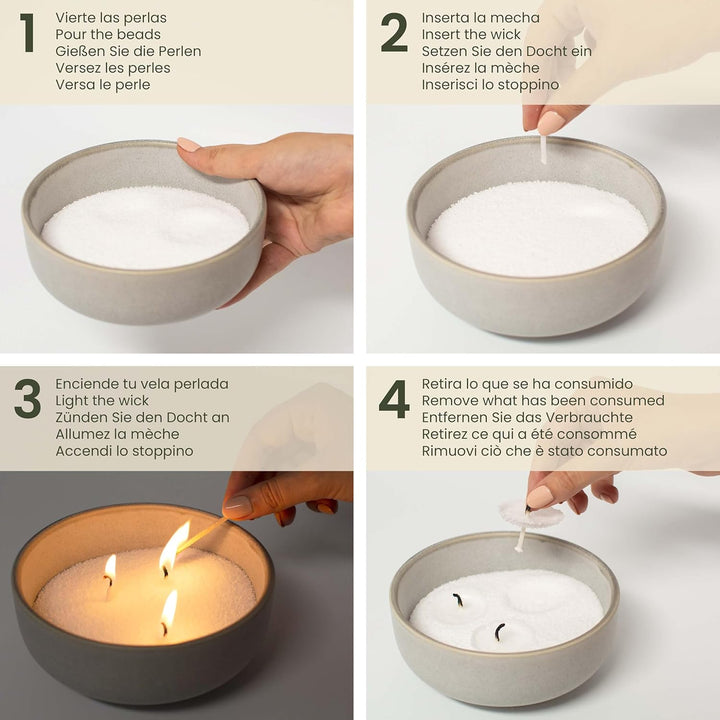 1
Vierte las perlas
Pour the beads
Gießen Sie die Perlen
Versez les perles
Versa le perle

2
Inserta la mecha
Insert the wick
Setzen Sie den Docht ein
Insérez la mèche
Inserisci lo stoppino

3
Enciende tu vela perlada
Light the wick
Zünden Sie den Docht an
Allumez la mèche
Accendi lo stoppino

4
Retira lo que se ha consumido
Remove what has been consumed
Entfernen Sie das Verbrauchte
Retirez ce qui a été consommé
Rimuovi ciò che è stato consumato