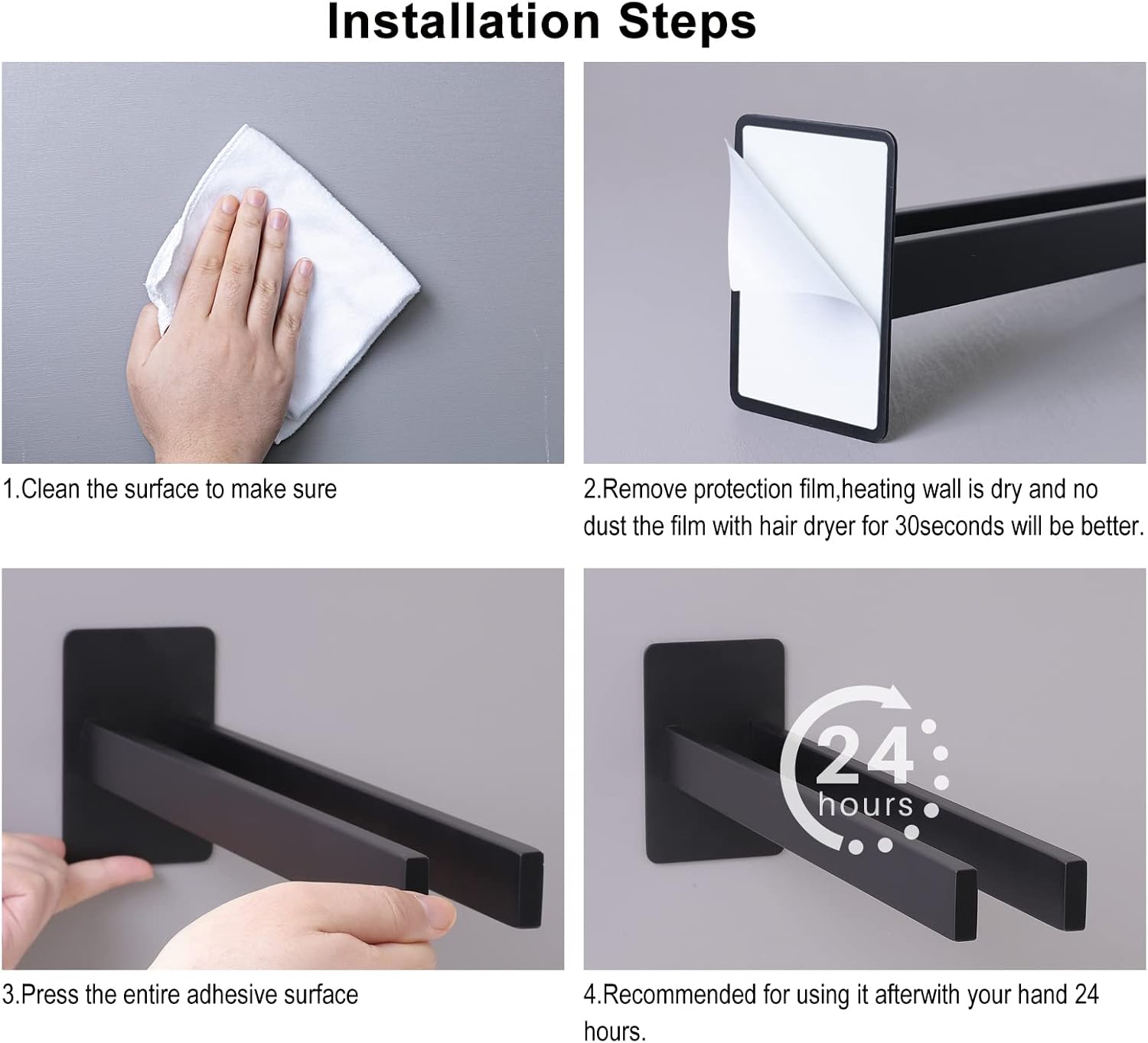 Installation Steps

1.Clean the surface to make sure

2.Remove protection film,heating wall is dry and no dust the film with hair dryer for 30seconds will be better.

3.Press the entire adhesive surface

24 hours

4.Recommended for using it afterwith your hand 24 hours.