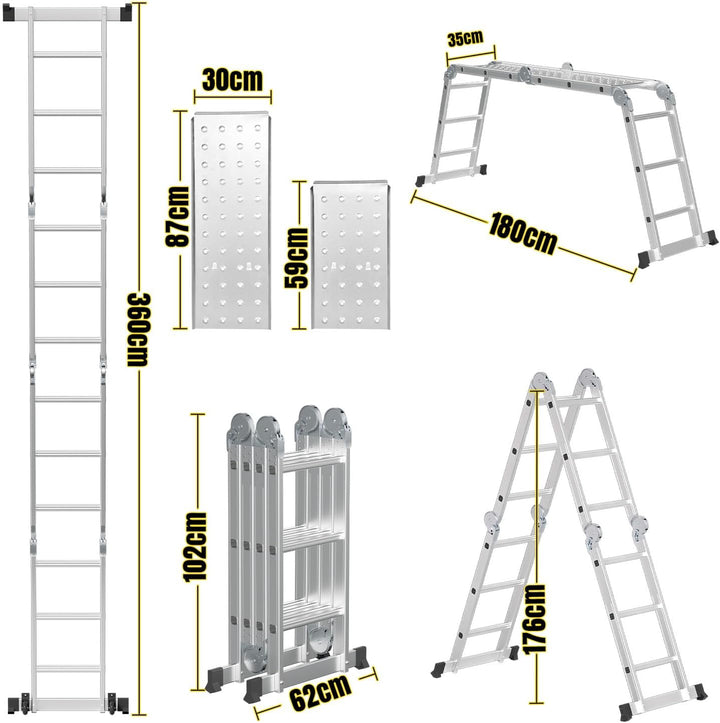 360cm

30cm

87cm

59cm

35cm

180cm

102cm

62cm

176cm