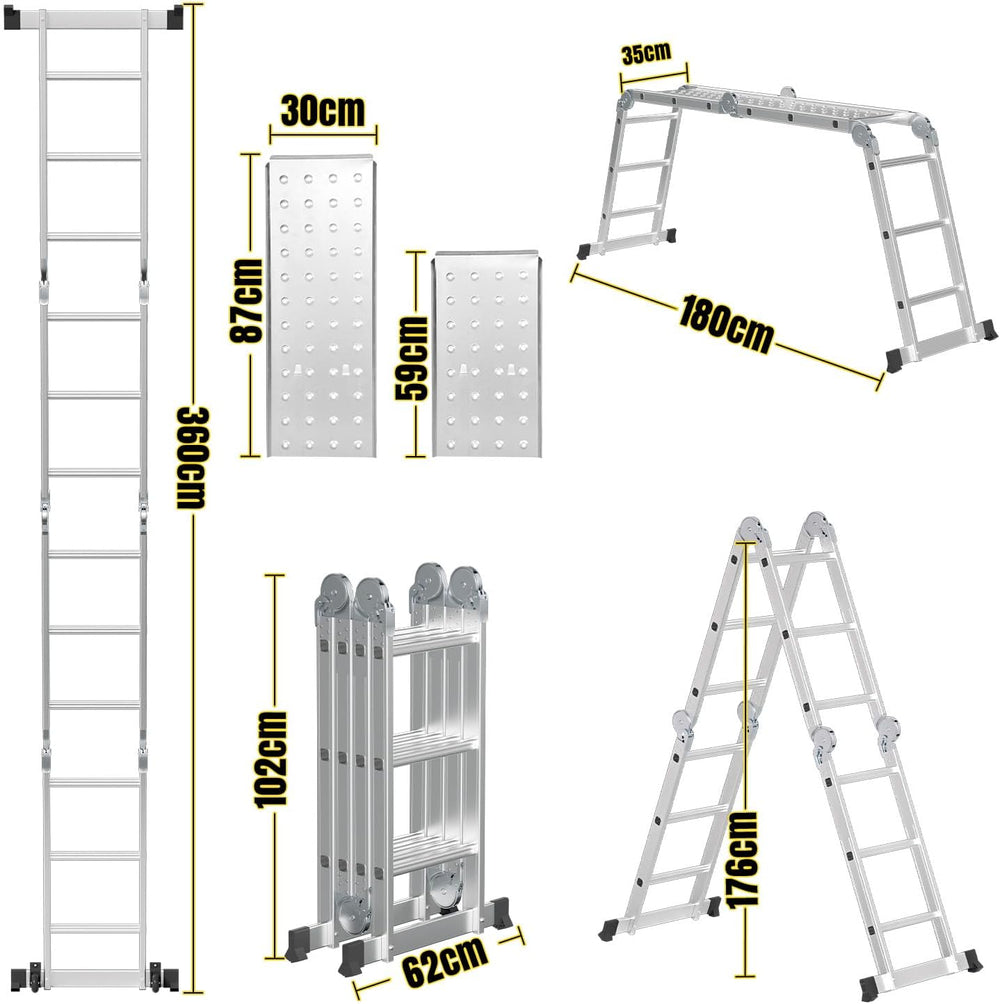 360cm

30cm

87cm

59cm

35cm

180cm

102cm

62cm

176cm