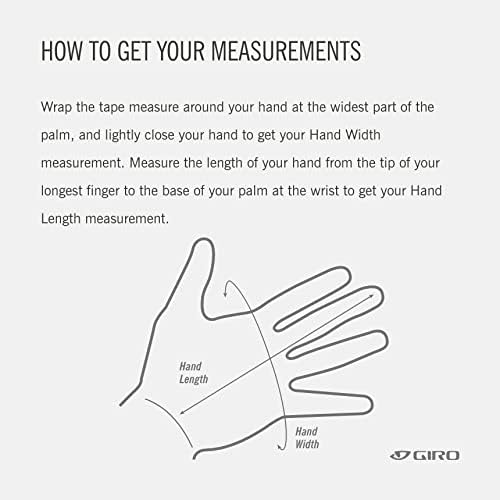 HOW TO GET YOUR MEASUREMENTS

Wrap the tape measure around your hand at the widest part of the palm, and lightly close your hand to get your Hand Width measurement. Measure the length of your hand from the tip of your longest finger to the base of your palm at the wrist to get your Hand Length measurement.

Hand Length

Hand Width

GIRO