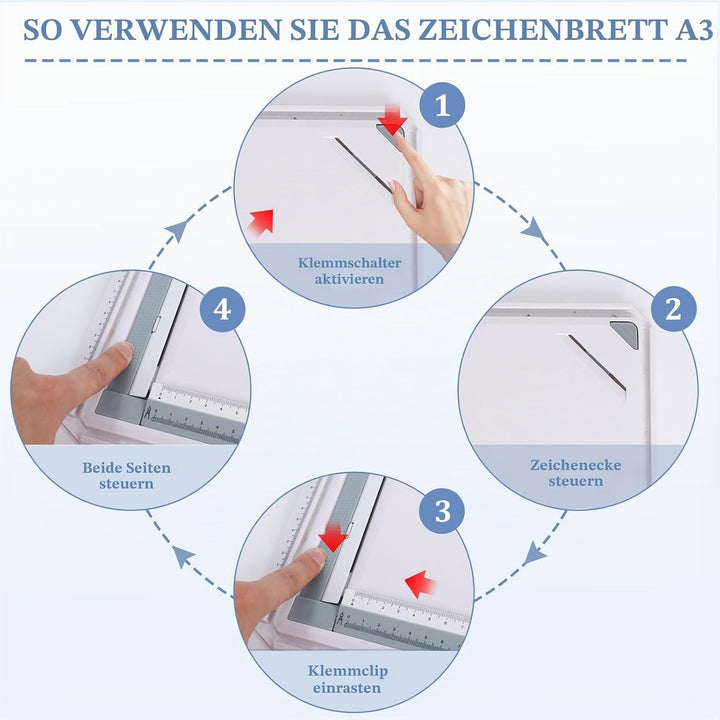 SO VERWENDEN SIE DAS ZEICHENBRETT A3

1

Klemmschalter aktivieren

2

Zeichenecke steuern

3

Klemmclip einrasten

4

Beide Seiten steuern