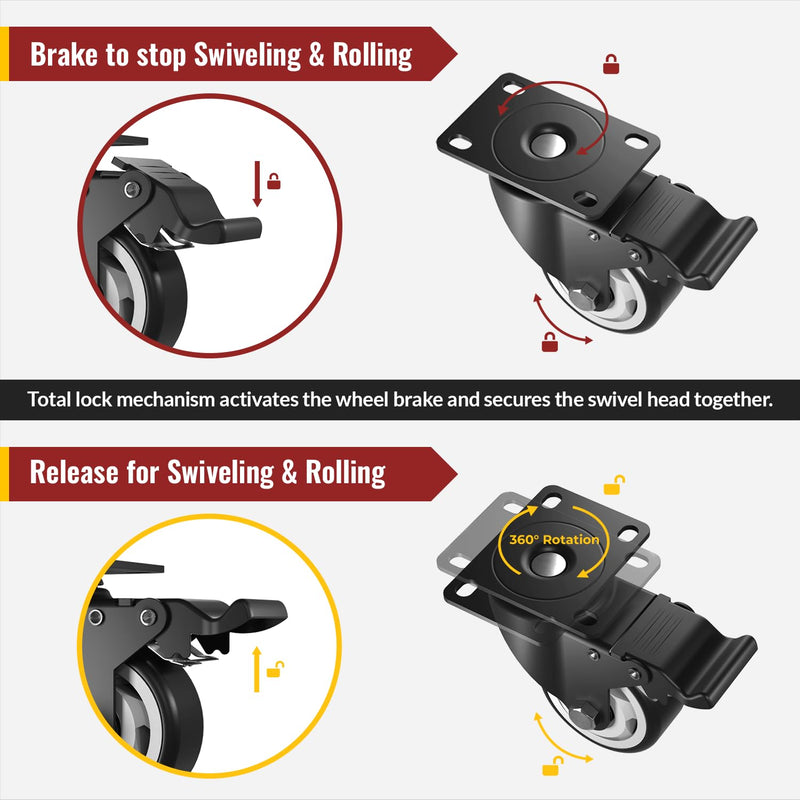 Brake to stop Swiveling & Rolling

Total lock mechanism activates the wheel brake and secures the swivel head together.

Release for Swiveling & Rolling

360° Rotation