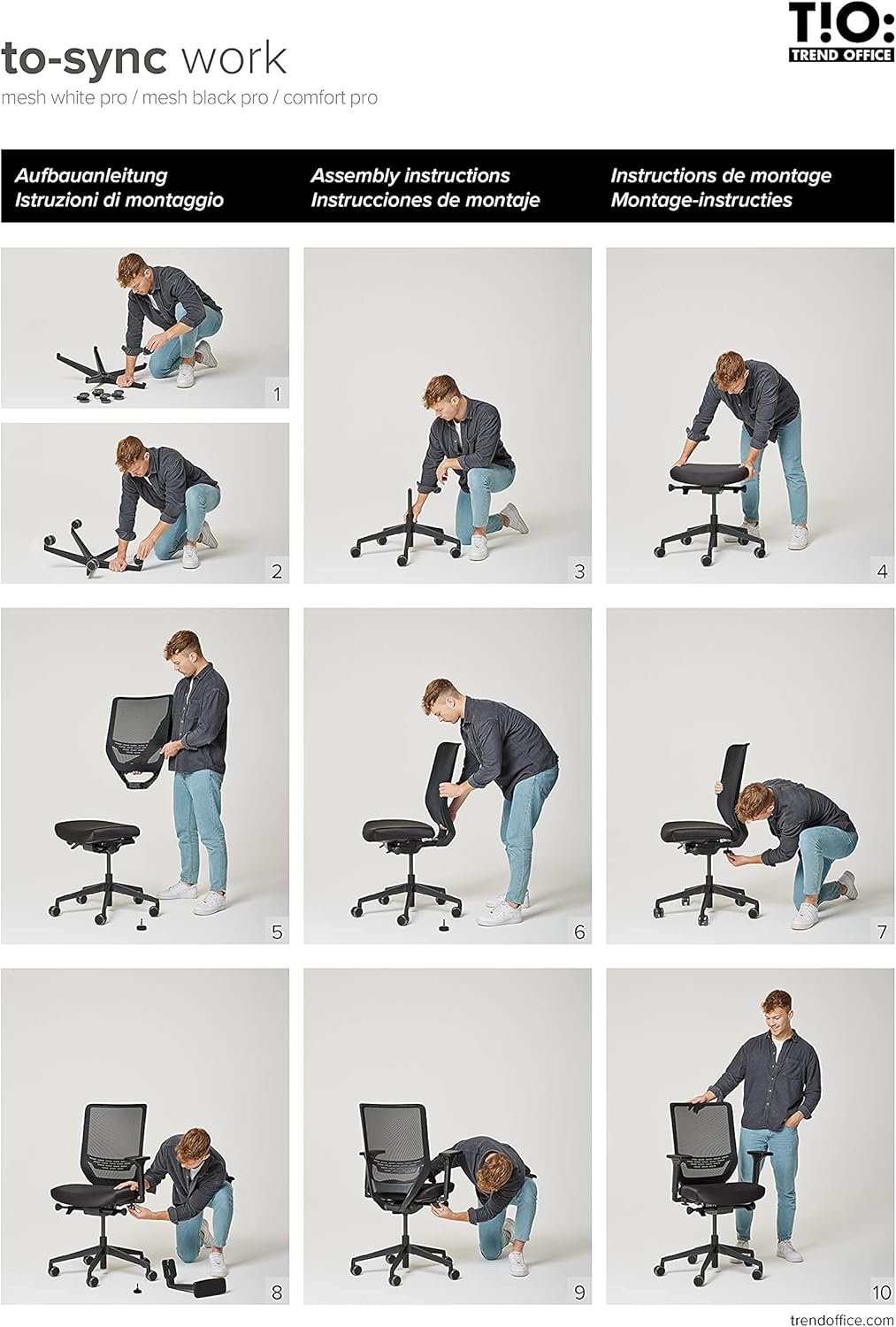 to-sync work
mesh white pro / mesh black pro / comfort pro

T!O:
TREND OFFICE

Aufbauanleitung
Istruzioni di montaggio

Assembly instructions
Instrucciones de montaje

Instructions de montage
Montage-instructies

1

2

3

4

5

6

7

8

9

10

trendoffice.com