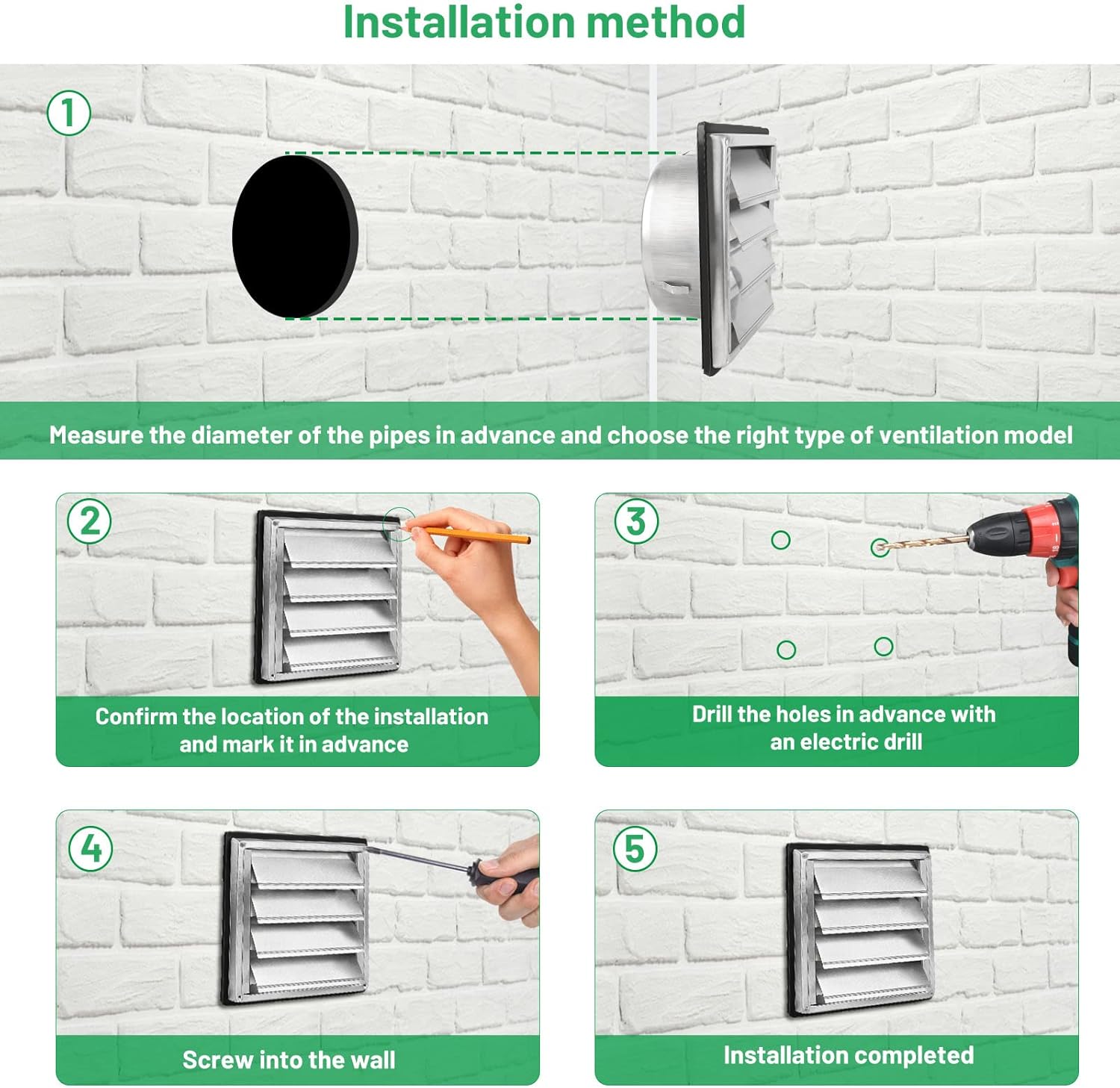 Installation method

1

Measure the diameter of the pipes in advance and choose the right type of ventilation model

2

Confirm the location of the installation and mark it in advance

3

Drill the holes in advance with an electric drill

4

Screw into the wall

5

Installation completed