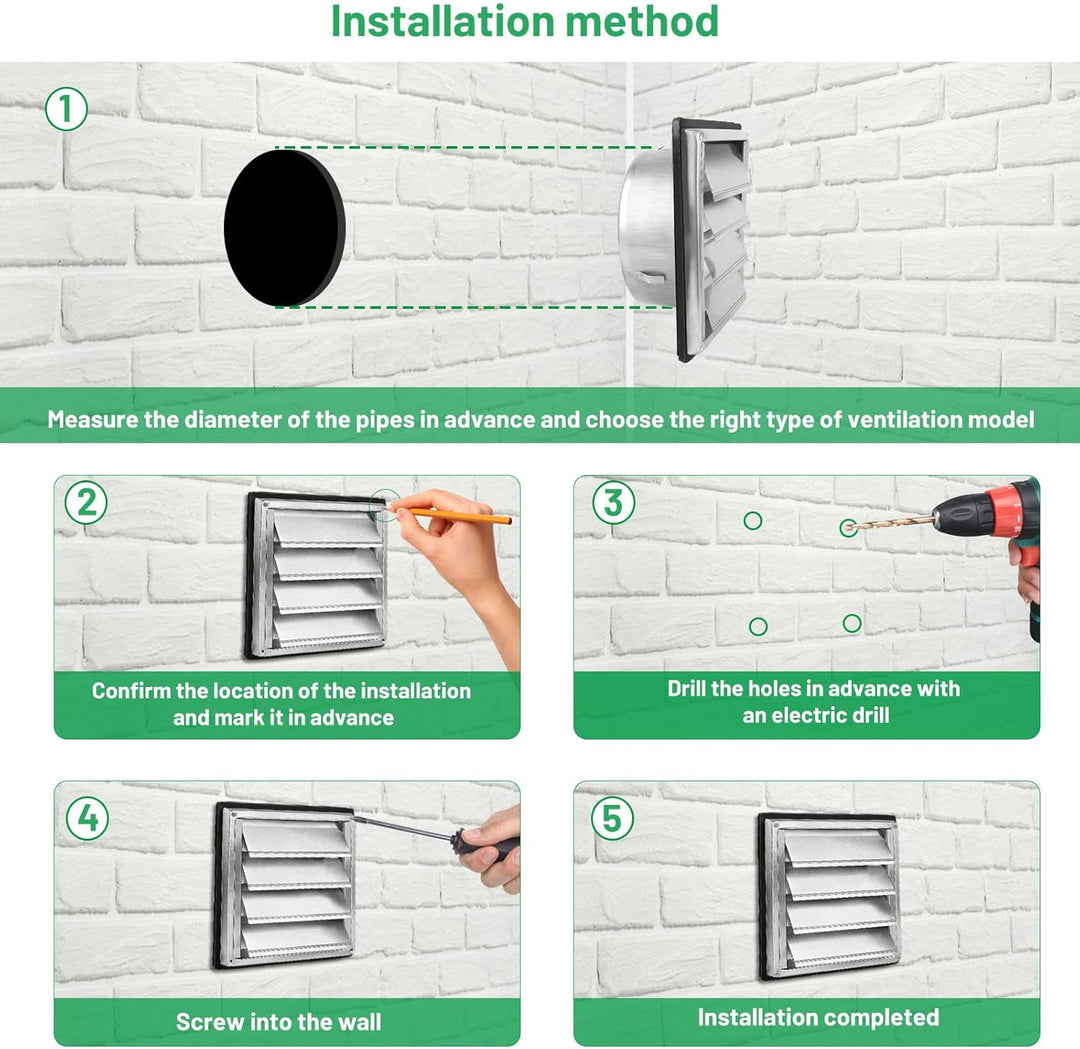 Installation method

1

Measure the diameter of the pipes in advance and choose the right type of ventilation model

2

Confirm the location of the installation and mark it in advance

3

Drill the holes in advance with an electric drill

4

Screw into the wall

5

Installation completed