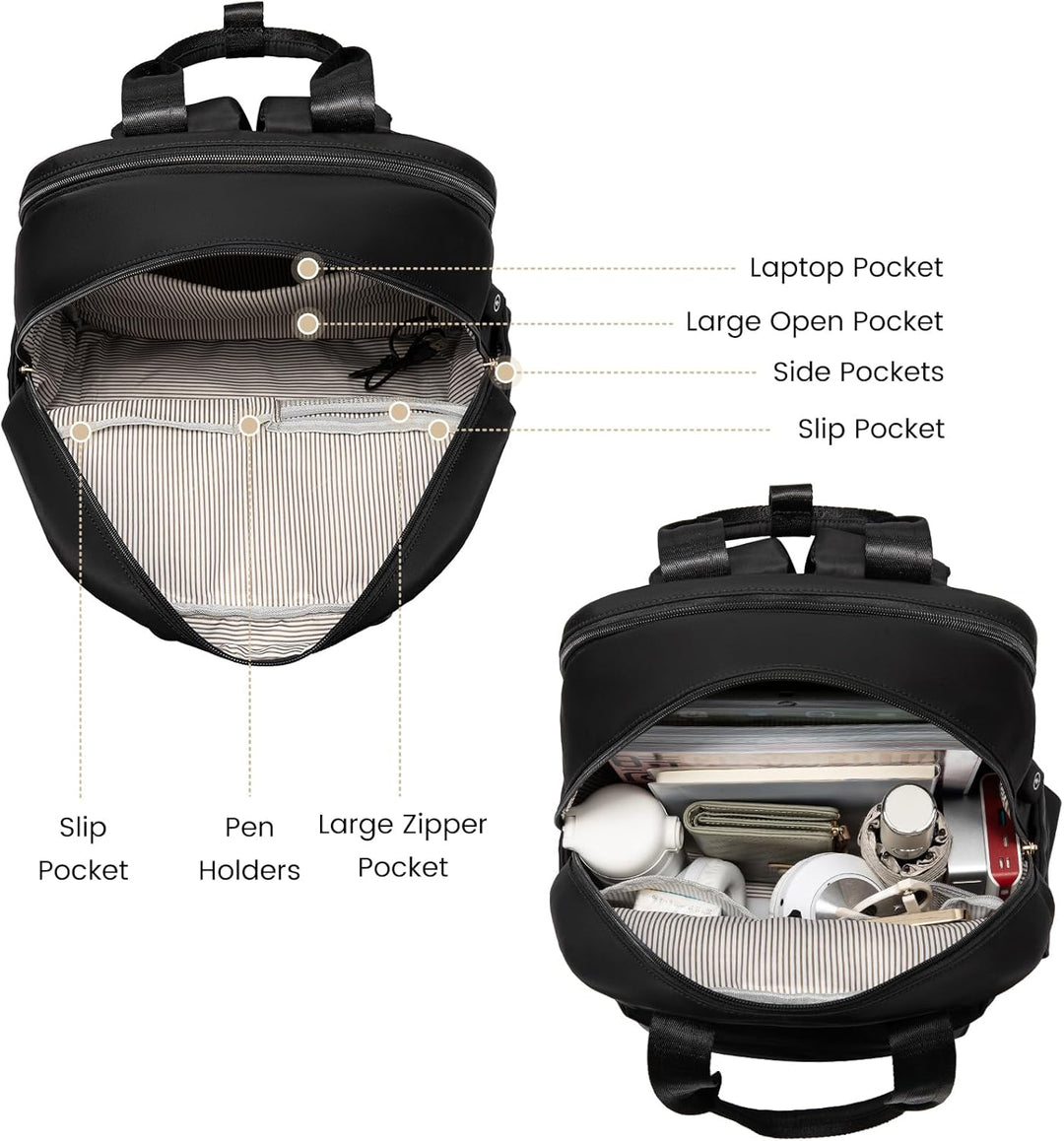 Laptop Pocket
Large Open Pocket
Side Pockets
Slip Pocket

Slip Pocket

Pen Holders

Large Zipper Pocket