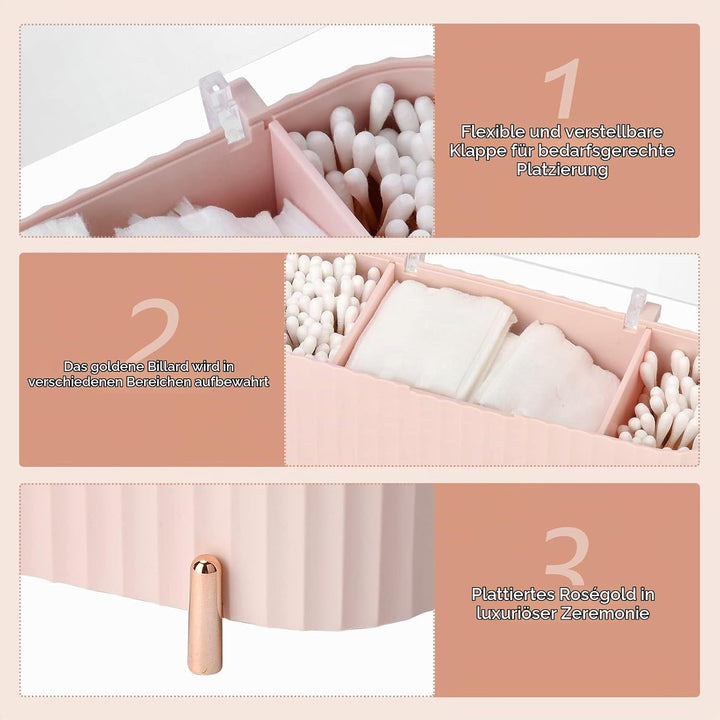 1

Flexible und verstellbare Klappe für bedarfsgerechte Platzierung

2

Das goldene Billard wird in verschiedenen Bereichen aufbewahrt

3

Plattiertes Roségold in luxuriöser Zeremonie