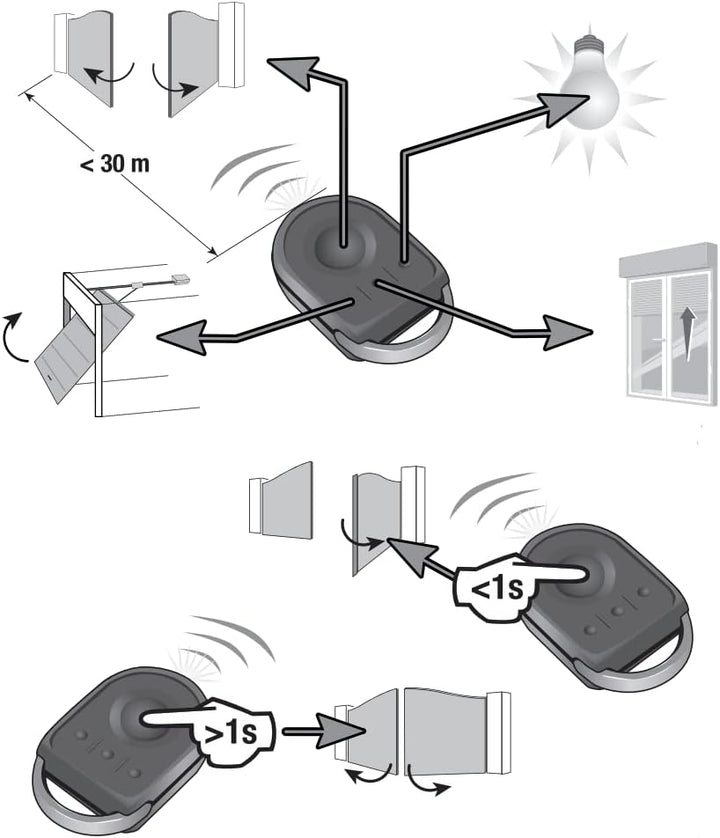 < 30 m

<1s

>1s