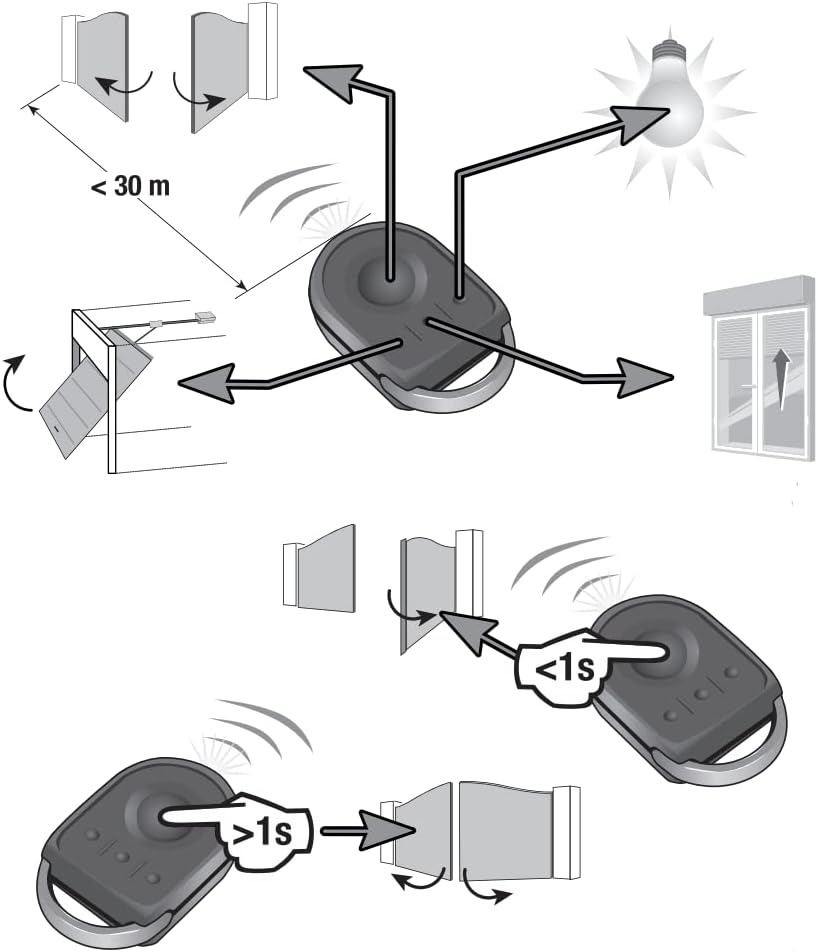 < 30 m

<1s

>1s