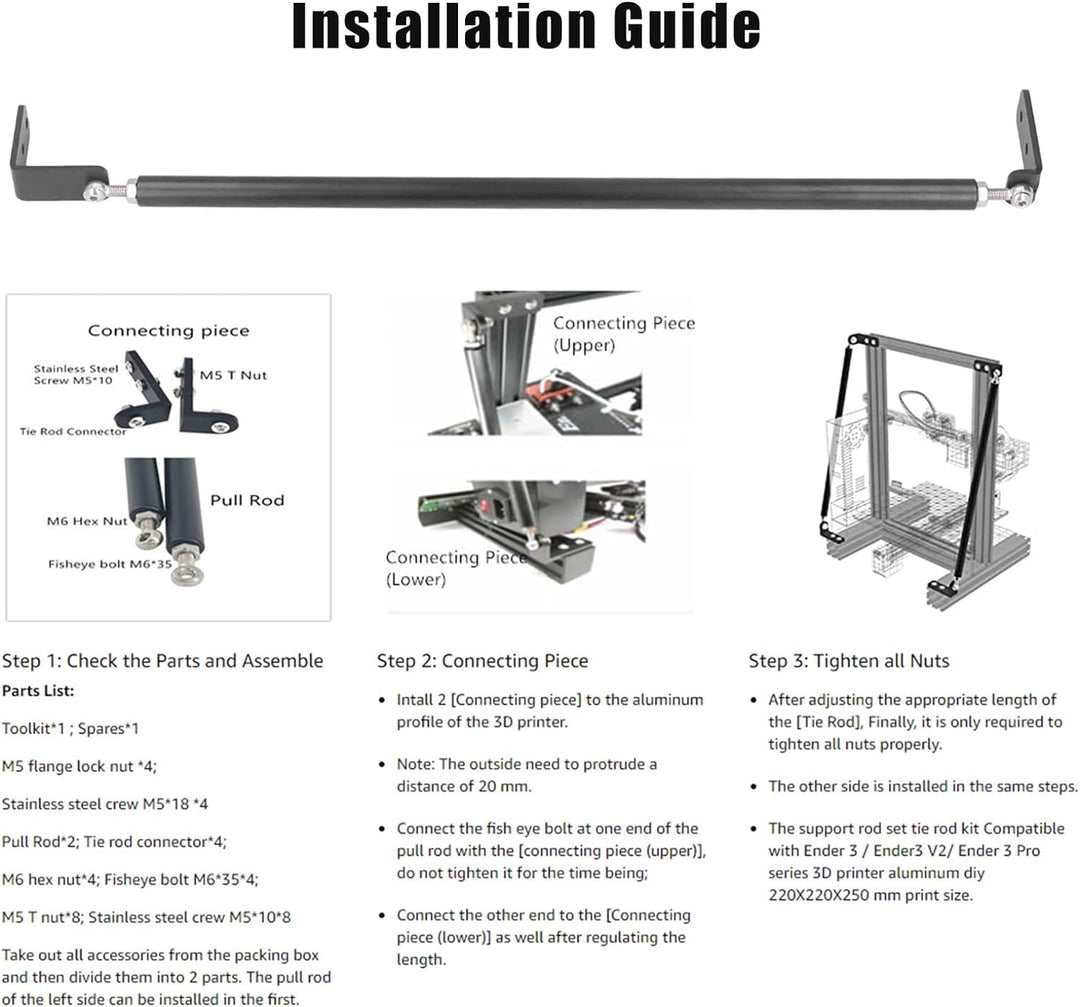 Installation Guide

Connecting piece

Stainless Steel Screw M5*10

M5 T Nut

Tie Rod Connector

Pull Rod

M6 Hex Nut

Fisheye bolt M6*35

Connecting Piece (Upper)

Connecting Piece (Lower)

Step 1: Check the Parts and Assemble

Parts List:

Toolkit*1 ; Spares*1

M5 flange lock nut *4;

Stainless steel crew M5*18 *4

Pull Rod*2; Tie rod connector*4;

M6 hex nut*4; Fisheye bolt M6*35*4;

M5 T nut*8; Stainless steel crew M5*10*8

Take out all accessories from the packing box and then divide them into 2 parts. The pull rod of the left side can be installed in the first.

Step 2: Connecting Piece

• Intall 2 [Connecting piece] to the aluminum profile of the 3D printer.

• Note: The outside need to protrude a distance of 20 mm.

• Connect the fish eye bolt at one end of the pull rod with the [connecting piece (upper)], do not tighten it for the time being;

• Connect the other end to the [Connecting piece (lower)] as well after regulating the length.

Step 3: Tighten all Nuts

• After adjusting the appropriate length of the [Tie Rod], Finally, it is only required to tighten all nuts properly.

• The other side is installed in the same steps.

• The support rod set tie rod kit Compatible with Ender 3 / Ender3 V2/ Ender 3 Pro series 3D printer aluminum diy 220X220X250 mm print size.