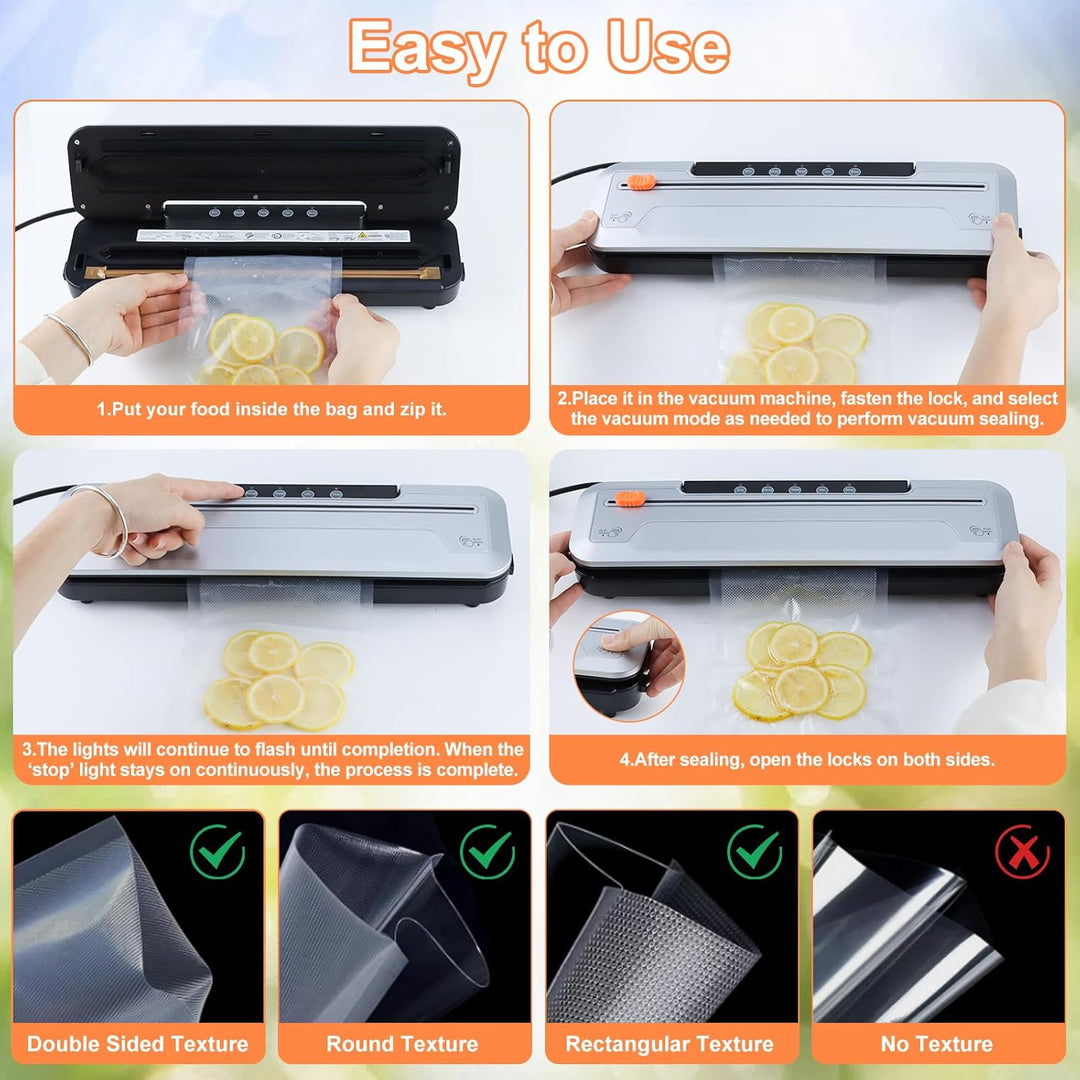 Easy to Use

1.Put your food inside the bag and zip it.

2.Place it in the vacuum machine, fasten the lock, and select the vacuum mode as needed to perform vacuum sealing.

3.The lights will continue to flash until completion. When the 'stop' light stays on continuously, the process is complete.

4.After sealing, open the locks on both sides.

Double Sided Texture

Round Texture

Rectangular Texture

No Texture