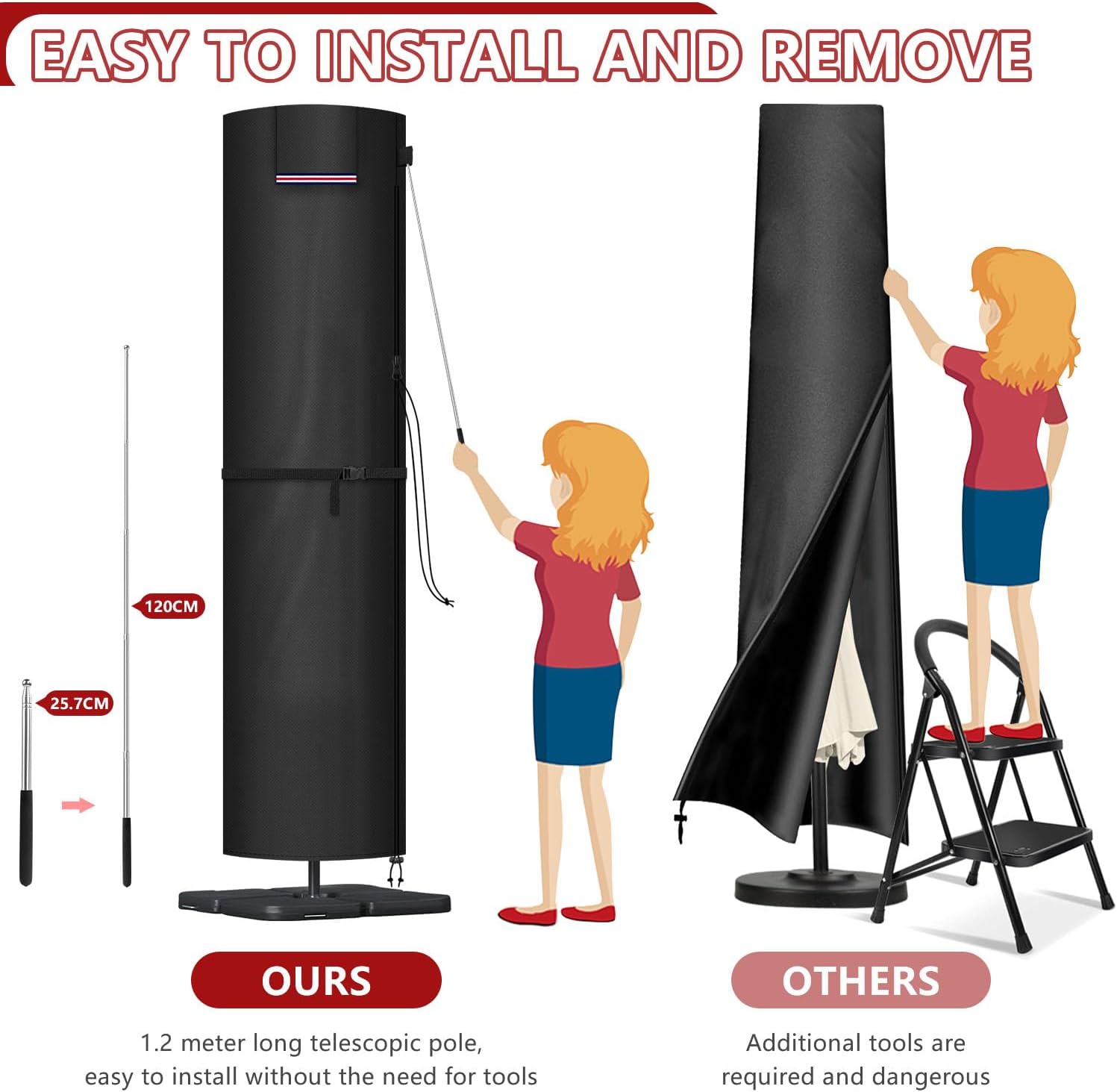 EASY TO INSTALL AND REMOVE

120CM

25.7CM

OURS

1.2 meter long telescopic pole, easy to install without the need for tools

OTHERS

Additional tools are required and dangerous