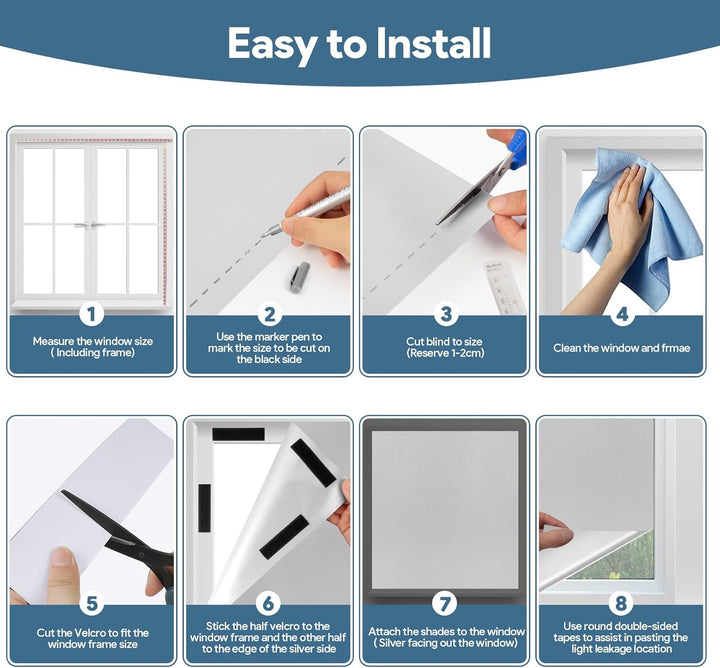 Easy to Install

1
Measure the window size ( Including frame)

2
Use the marker pen to mark the size to be cut on the black side

3
Cut blind to size (Reserve 1-2cm)

4
Clean the window and frmae

5
Cut the Velcro to fit the window frame size

6
Stick the half velcro to the window frame and the other half to the edge of the silver side

7
Attach the shades to the window ( Silver facing out the window)

8
Use round double-sided tapes to assist in pasting the light leakage location