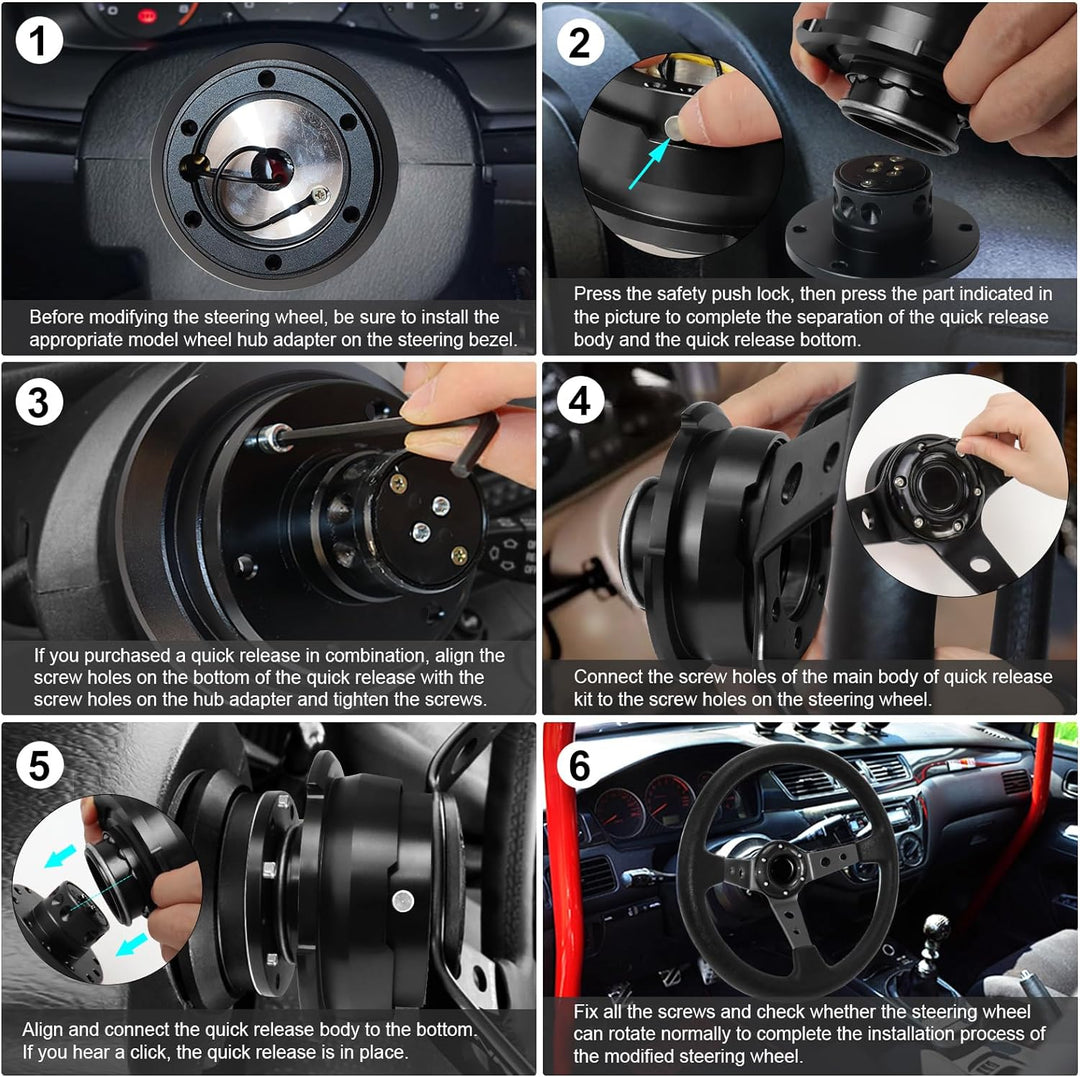 1

Before modifying the steering wheel, be sure to install the appropriate model wheel hub adapter on the steering bezel.

2

Press the safety push lock, then press the part indicated in the picture to complete the separation of the quick release body and the quick release bottom.

3

If you purchased a quick release in combination, align the screw holes on the bottom of the quick release with the screw holes on the hub adapter and tighten the screws.

4

Connect the screw holes of the main body of quick release kit to the screw holes on the steering wheel.

5

Align and connect the quick release body to the bottom. If you hear a click, the quick release is in place.

6

Fix all the screws and check whether the steering wheel can rotate normally to complete the installation process of the modified steering wheel.