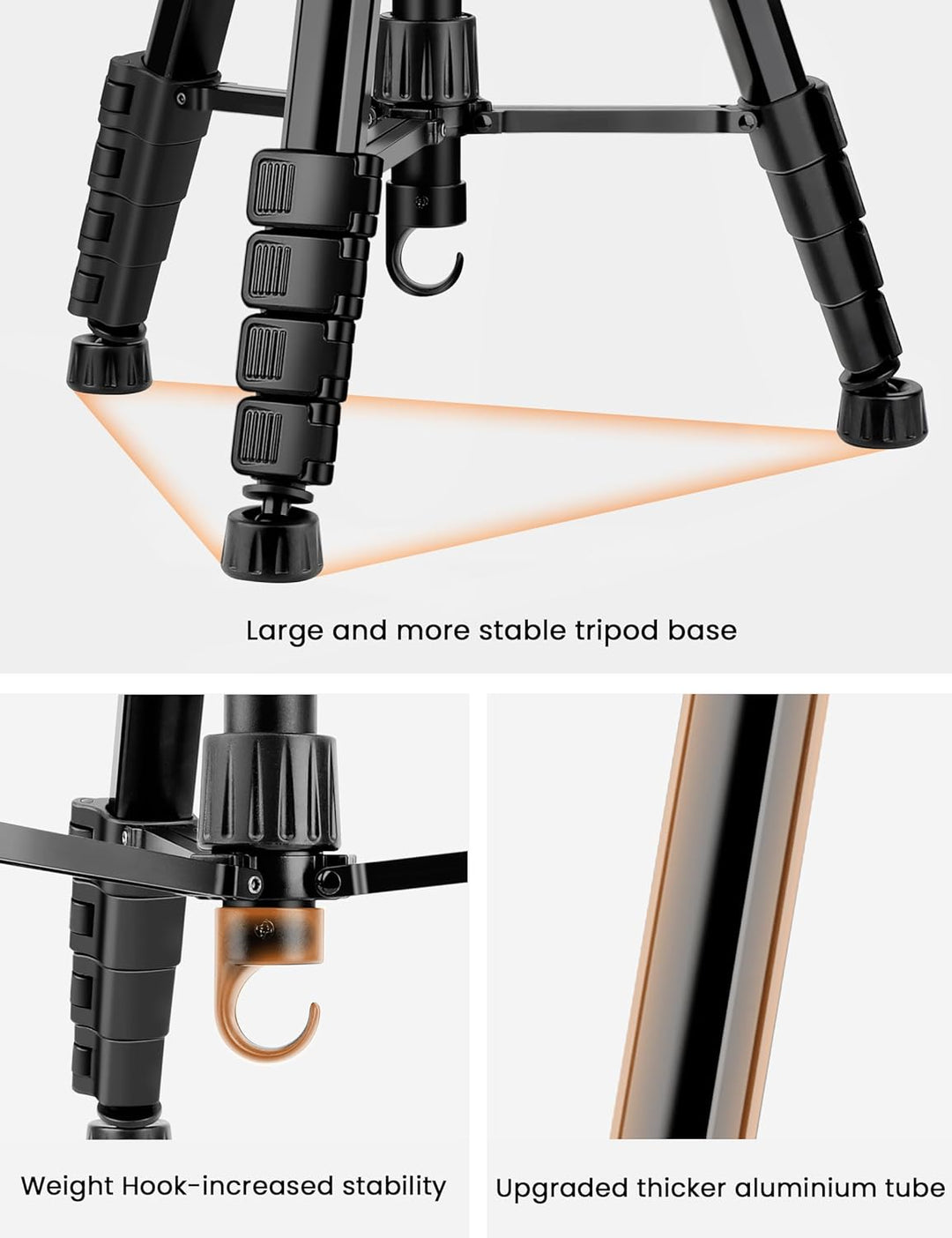 Large and more stable tripod base

Weight Hook-increased stability

Upgraded thicker aluminium tube