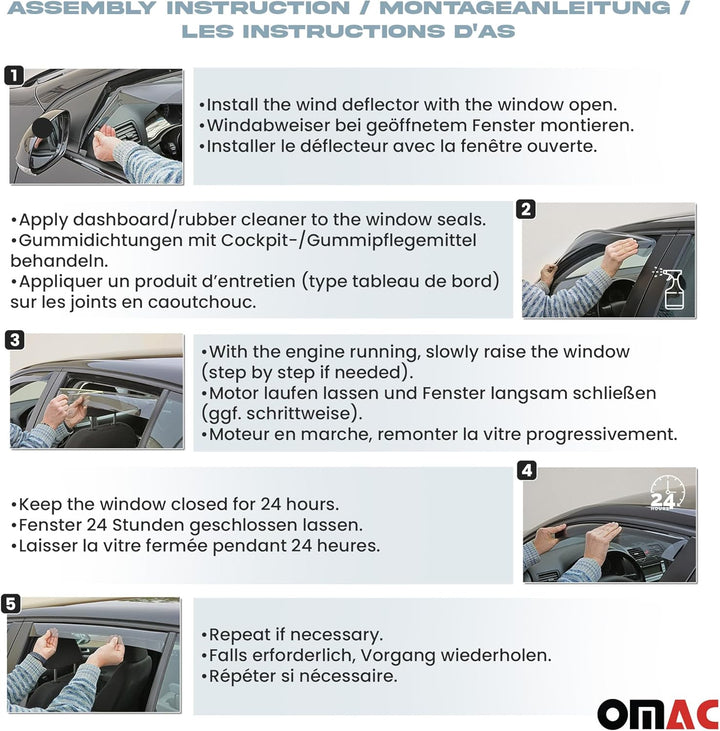 ASSEMBLY INSTRUCTION / MONTAGEANLEITUNG / LES INSTRUCTIONS D'AS

1

•Install the wind deflector with the window open.
•Windabweiser bei geöffnetem Fenster montieren.
•Installer le déflecteur avec la fenêtre ouverte.

•Apply dashboard/rubber cleaner to the window seals.
•Gummidichtungen mit Cockpit-/Gummipflegemittel behandeln.
•Appliquer un produit d'entretien (type tableau de bord) sur les joints en caoutchouc.

2

3

•With the engine running, slowly raise the window (step by step if needed).
•Motor laufen lassen und Fenster langsam schließen (ggf. schrittweise).
•Moteur en marche, remonter la vitre progressivement.

•Keep the window closed for 24 hours.
•Fenster 24 Stunden geschlossen lassen.
•Laisser la vitre fermée pendant 24 heures.

4

24 HOURS

5

•Repeat if necessary.
•Falls erforderlich, Vorgang wiederholen.
•Répéter si nécessaire.

OMAC