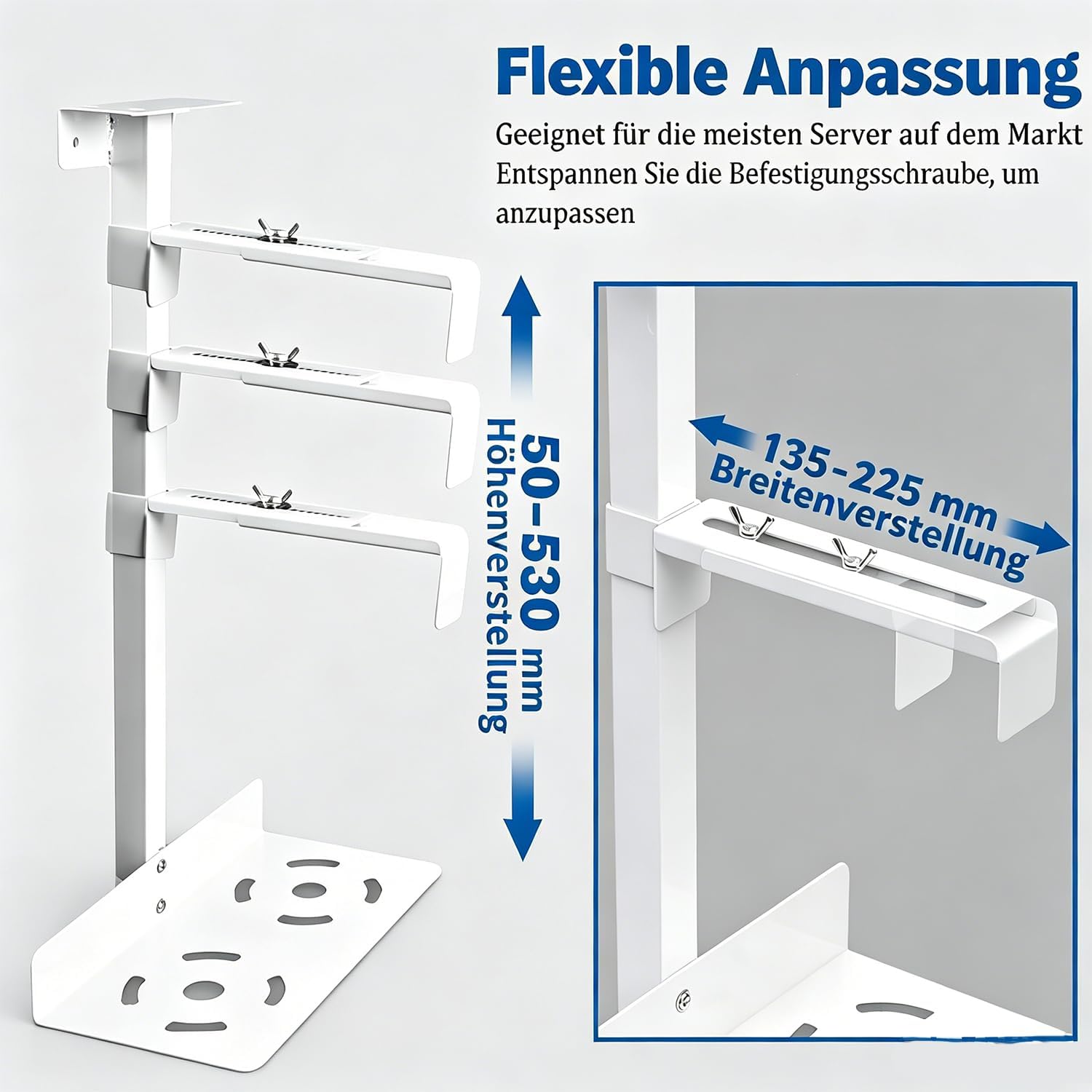 Flexible Anpassung

Geeignet für die meisten Server auf dem Markt
Entspannen Sie die Befestigungsschraube, um anzupassen

50-530 mm
Höhenverstellung

135-225 mm
Breitenverstellung