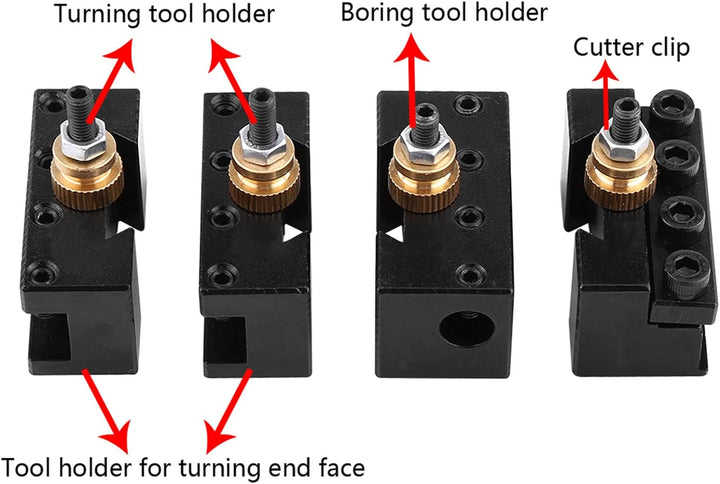 Turning tool holder

Boring tool holder

Cutter clip

Tool holder for turning end face