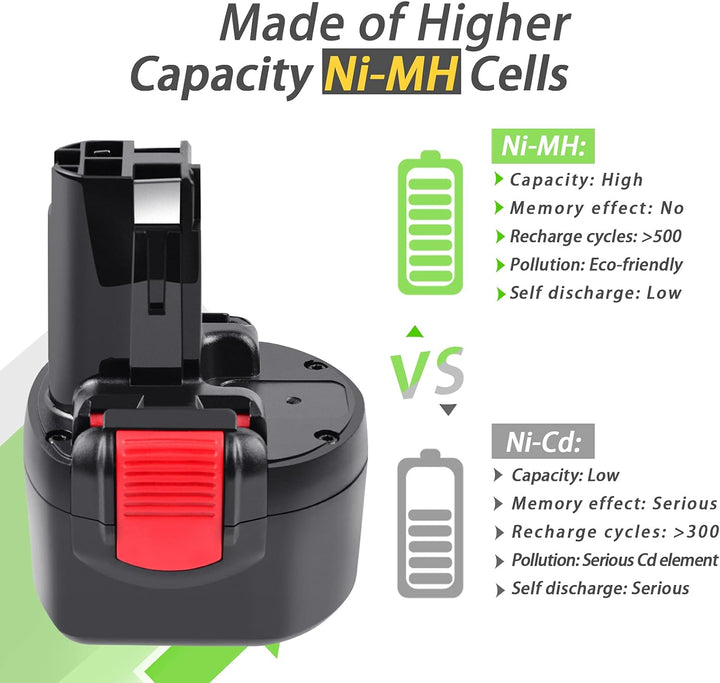 Made of Higher
Capacity Ni-MH Cells

Ni-MH:
Capacity: High
Memory effect: No
Recharge cycles: >500
Pollution: Eco-friendly
Self discharge: Low

VS

Ni-Cd:
Capacity: Low
Memory effect: Serious
Recharge cycles: >300
Pollution: Serious Cd element
Self discharge: Serious