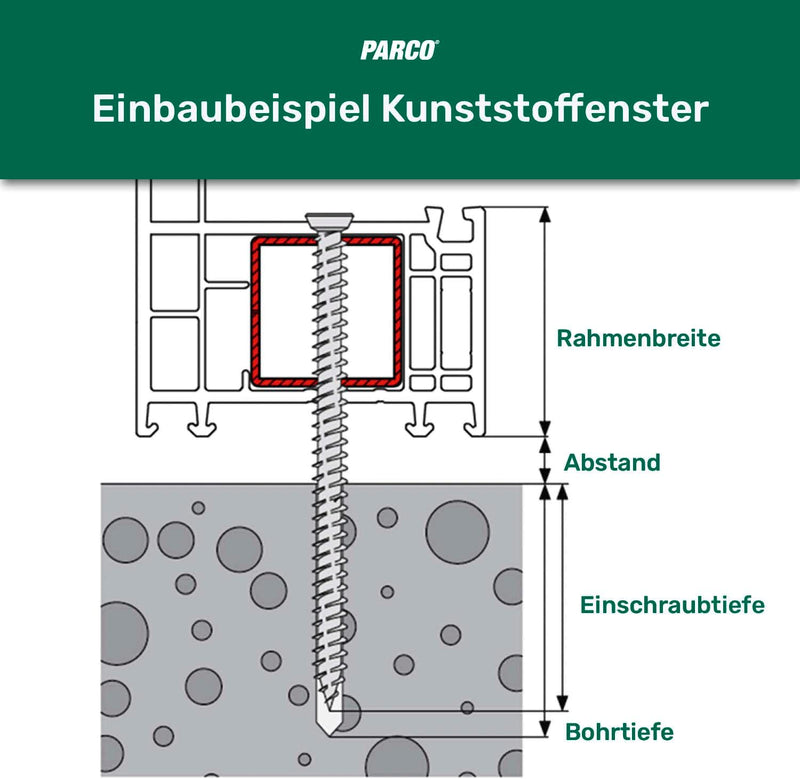 PARCO®

Einbaubeispiel Kunststoffenster

Rahmenbreite

Abstand

Einschraubtiefe

Bohrtiefe