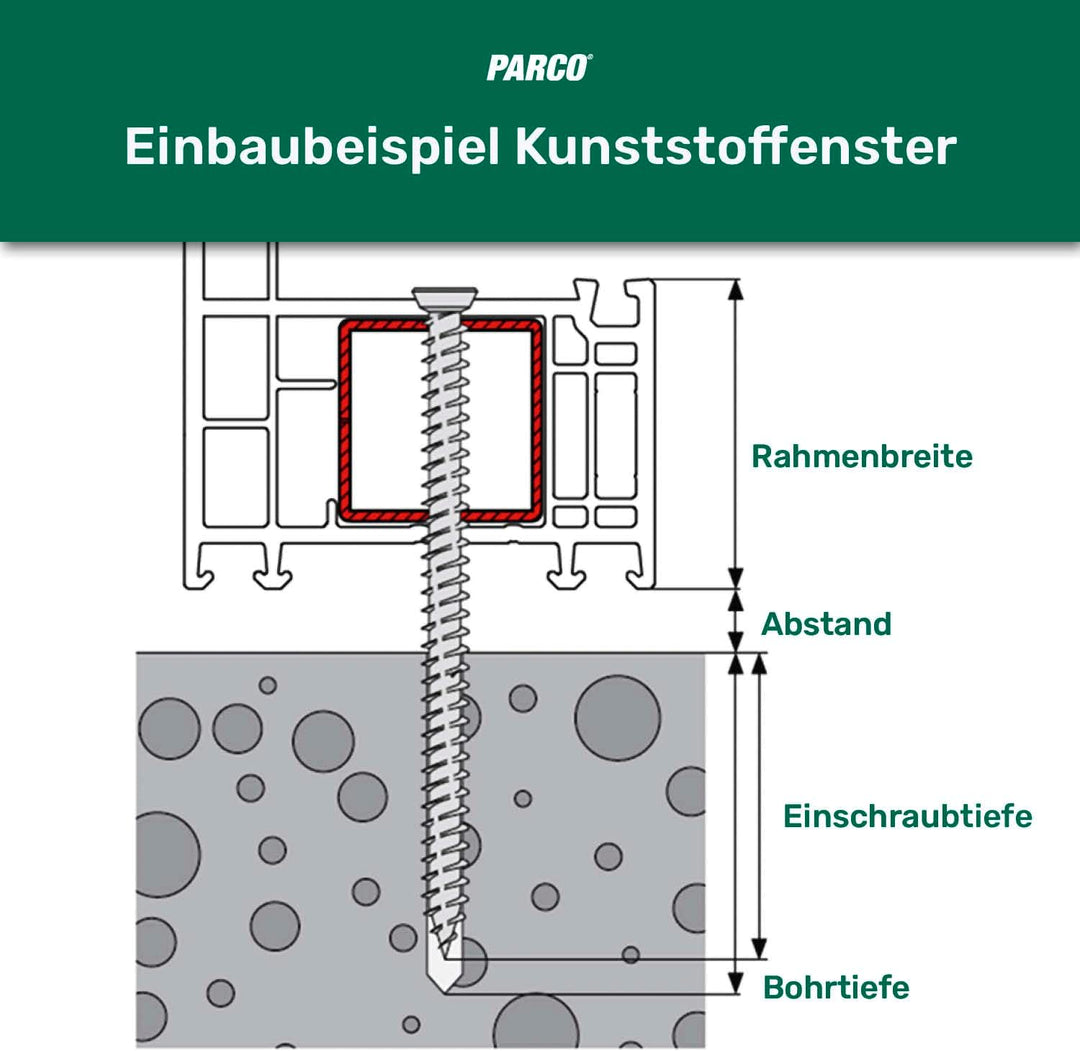 PARCO®

Einbaubeispiel Kunststoffenster

Rahmenbreite

Abstand

Einschraubtiefe

Bohrtiefe