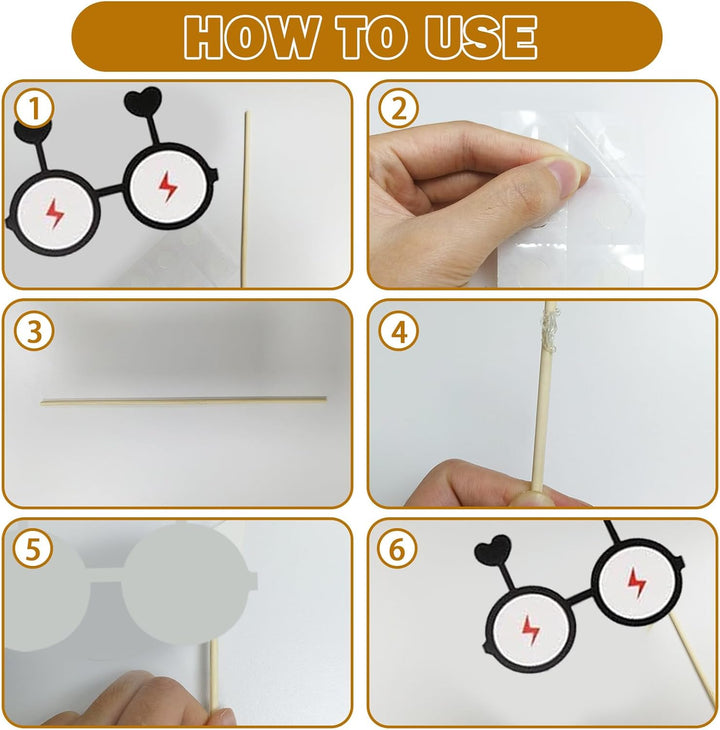 HOW TO USE

1

2

3

4

5

6