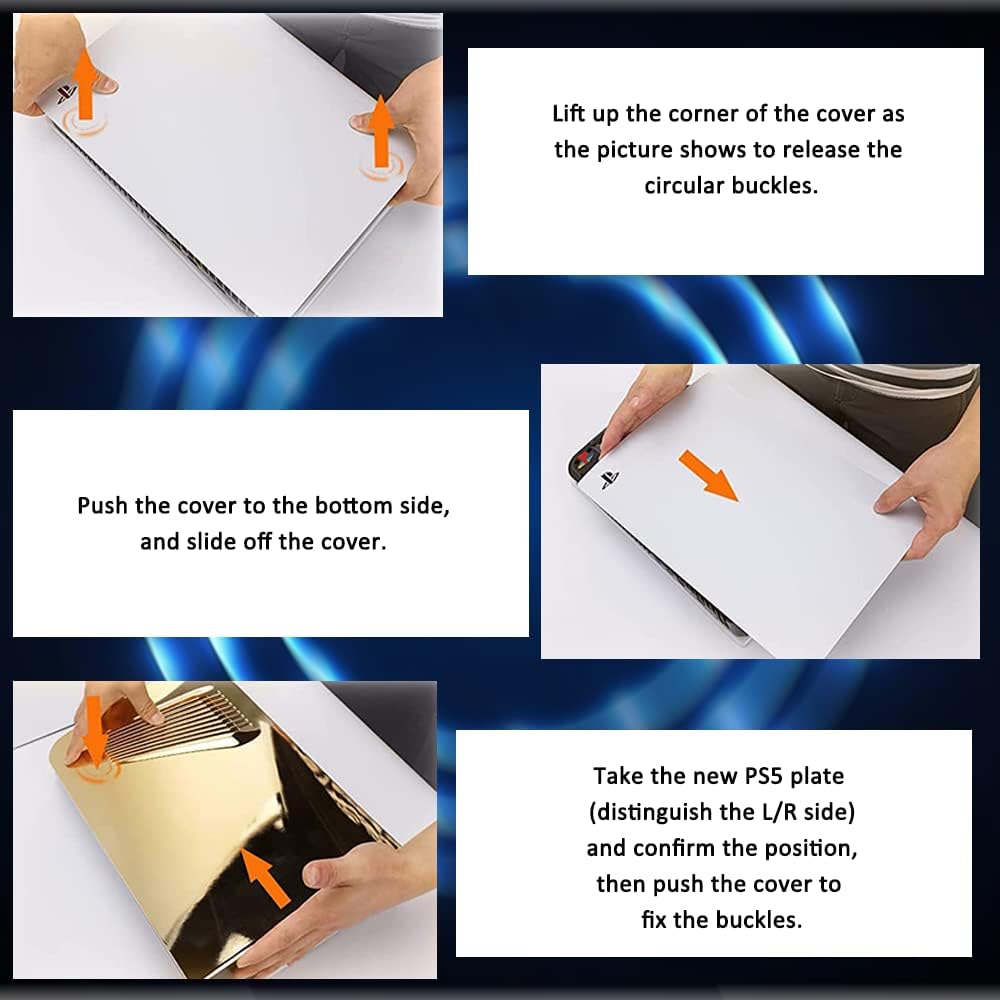 Lift up the corner of the cover as the picture shows to release the circular buckles.

Push the cover to the bottom side, and slide off the cover.

Take the new PS5 plate (distinguish the L/R side) and confirm the position, then push the cover to fix the buckles.