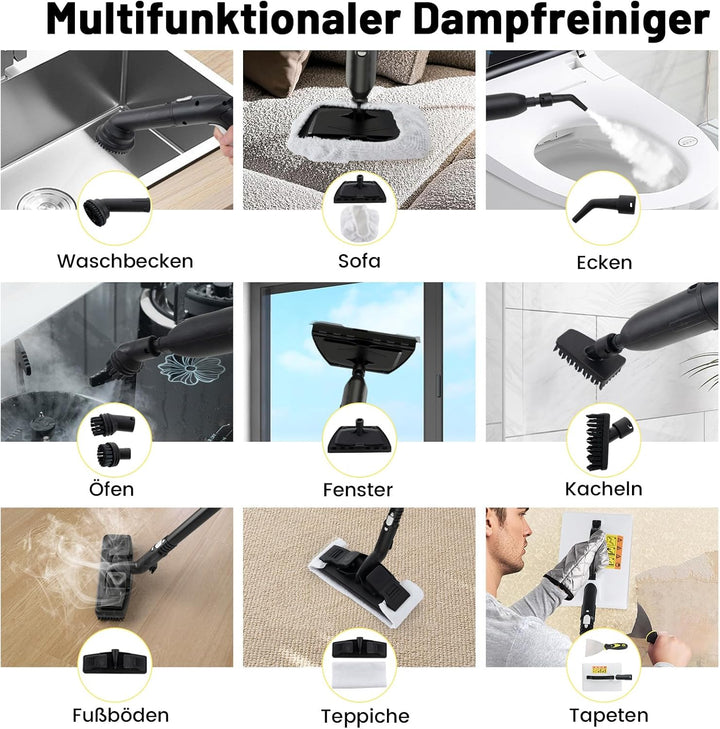 Multifunktionaler Dampfreiniger

Waschbecken

Sofa

Ecken

Öfen

Fenster

Kacheln

Fußböden

Teppiche

Tapeten