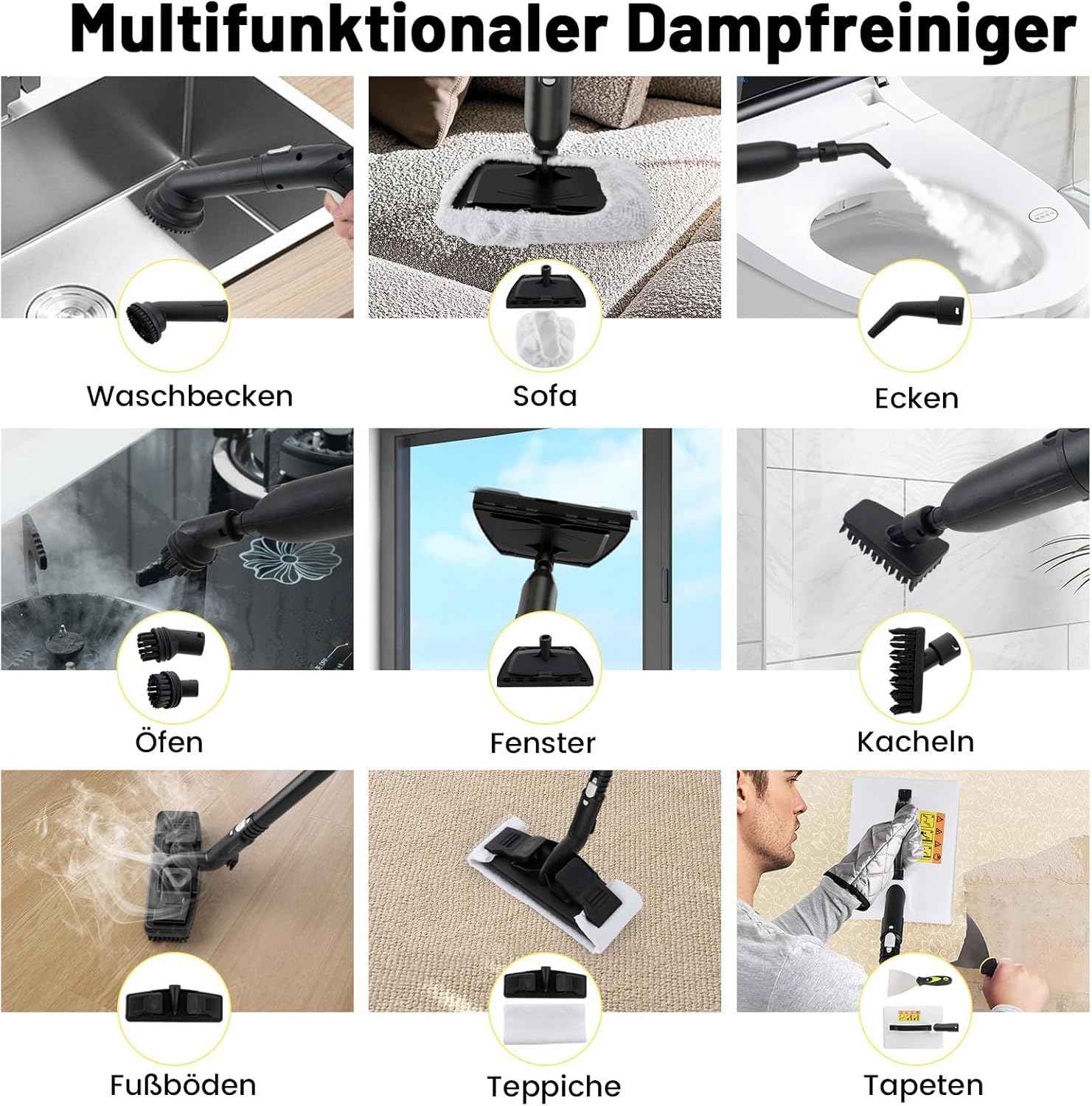 Multifunktionaler Dampfreiniger

Waschbecken

Sofa

Ecken

Öfen

Fenster

Kacheln

Fußböden

Teppiche

Tapeten