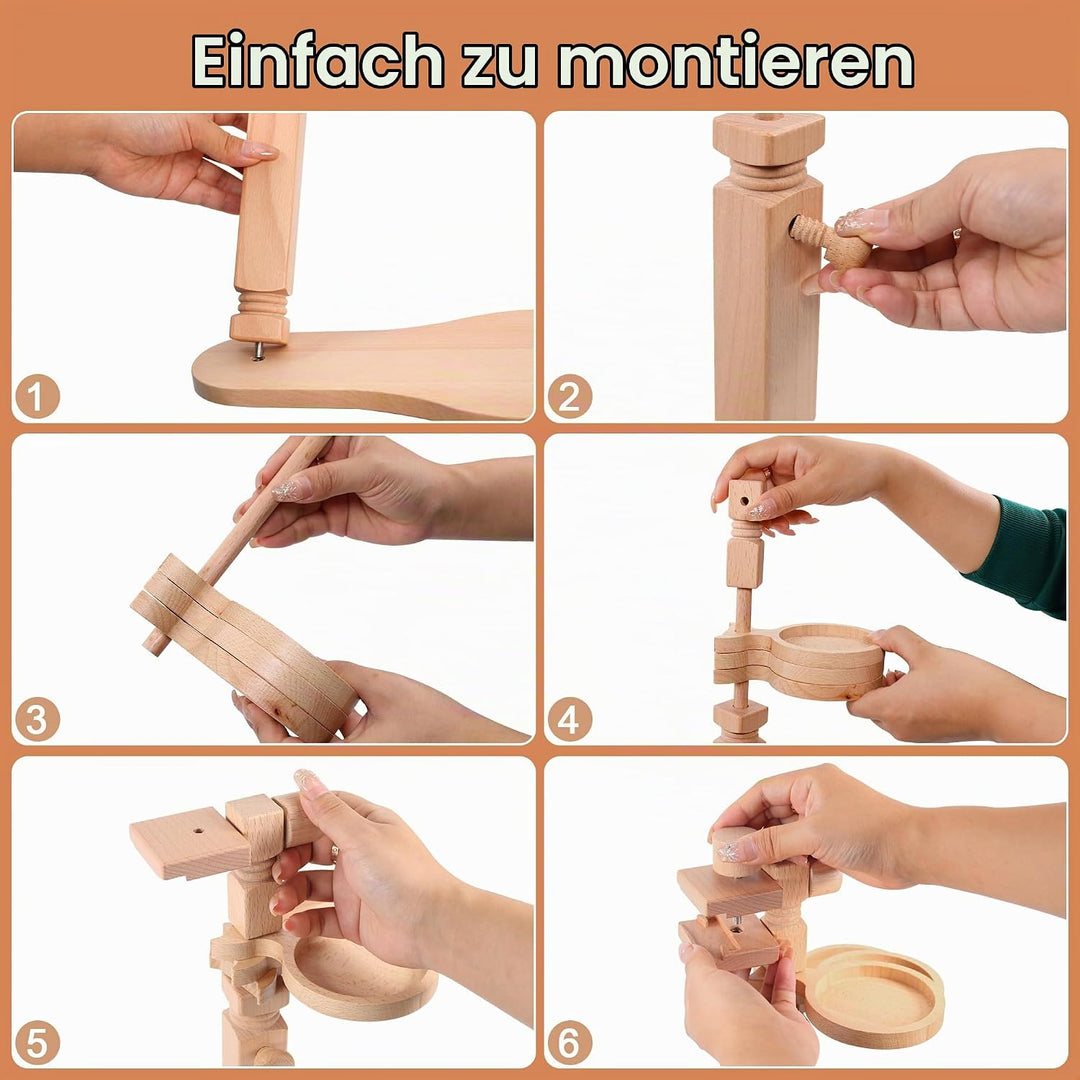 Einfach zu montieren

1

2

3

4

5

6