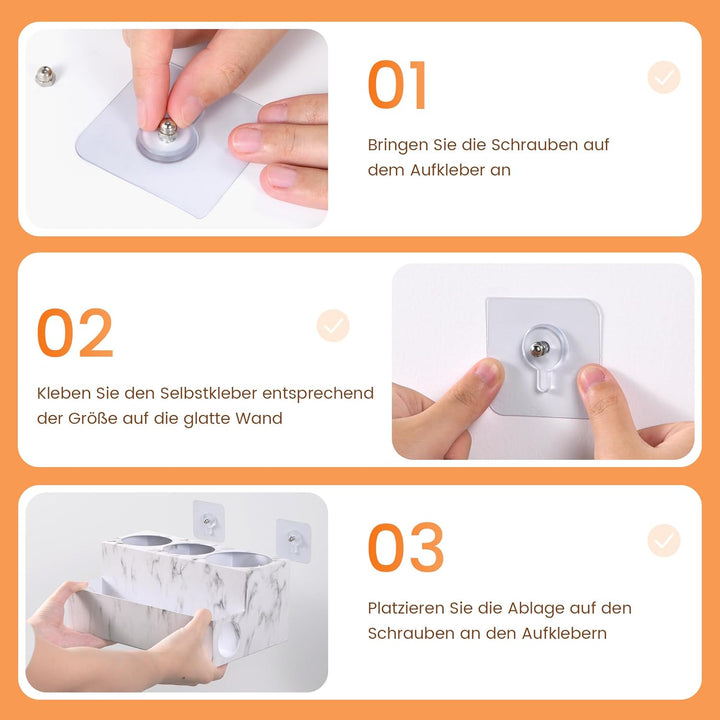 01

Bringen Sie die Schrauben auf dem Aufkleber an

02

Kleben Sie den Selbstkleber entsprechend der Größe auf die glatte Wand

03

Platzieren Sie die Ablage auf den Schrauben an den Aufklebern