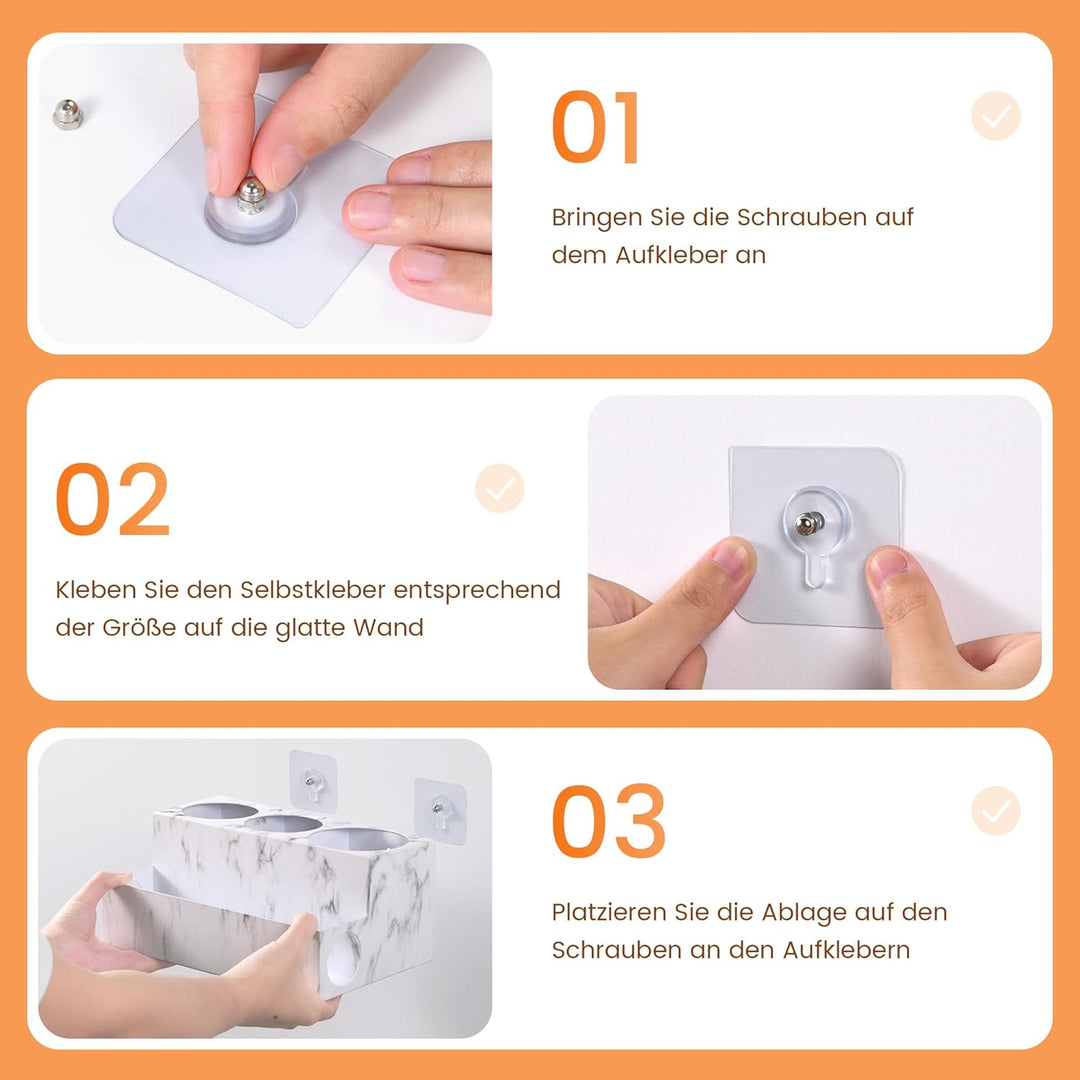 01

Bringen Sie die Schrauben auf dem Aufkleber an

02

Kleben Sie den Selbstkleber entsprechend der Größe auf die glatte Wand

03

Platzieren Sie die Ablage auf den Schrauben an den Aufklebern