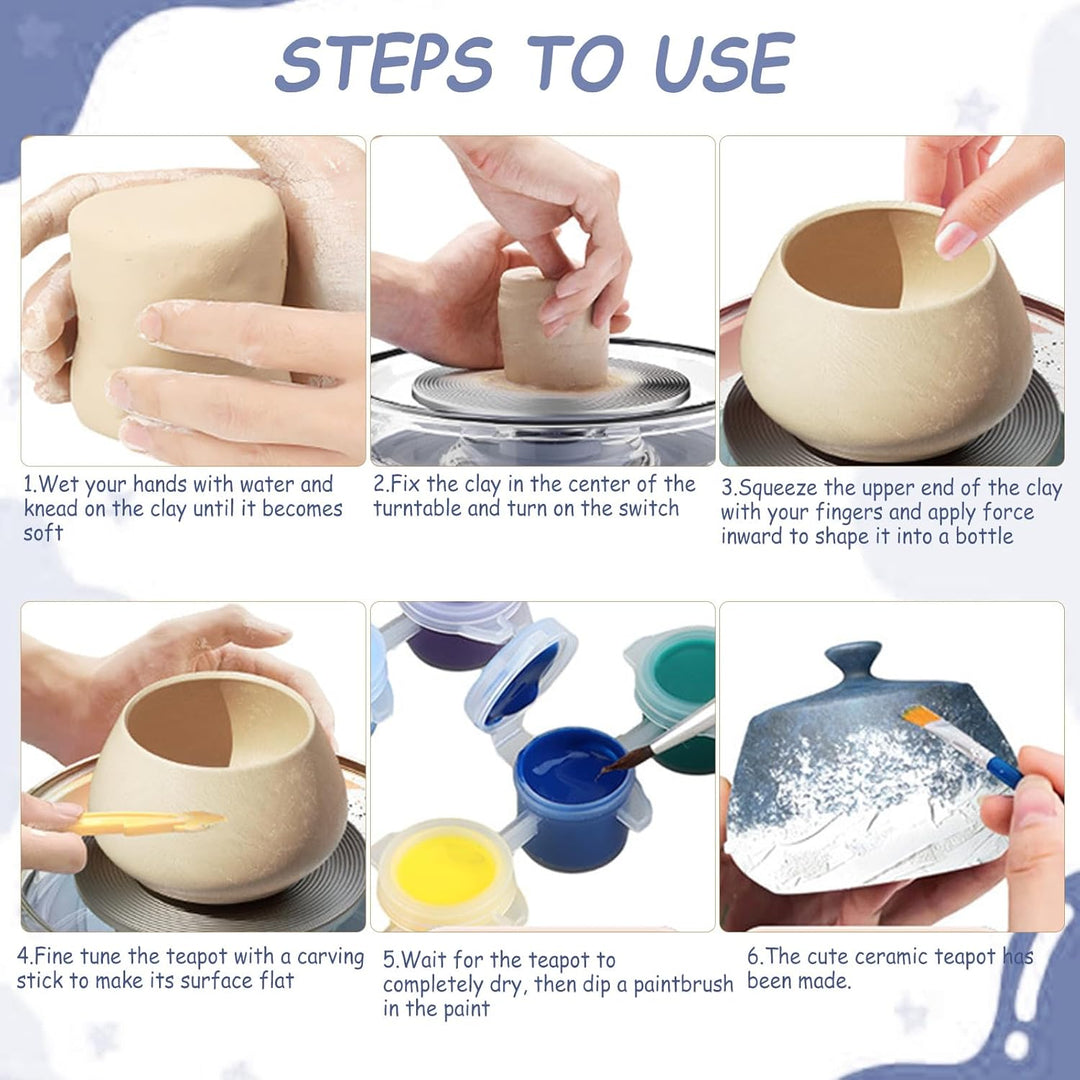 STEPS TO USE

1.Wet your hands with water and knead on the clay until it becomes soft

2.Fix the clay in the center of the turntable and turn on the switch

3.Squeeze the upper end of the clay with your fingers and apply force inward to shape it into a bottle

4.Fine tune the teapot with a carving stick to make its surface flat

5.Wait for the teapot to completely dry, then dip a paintbrush in the paint

6.The cute ceramic teapot has been made.