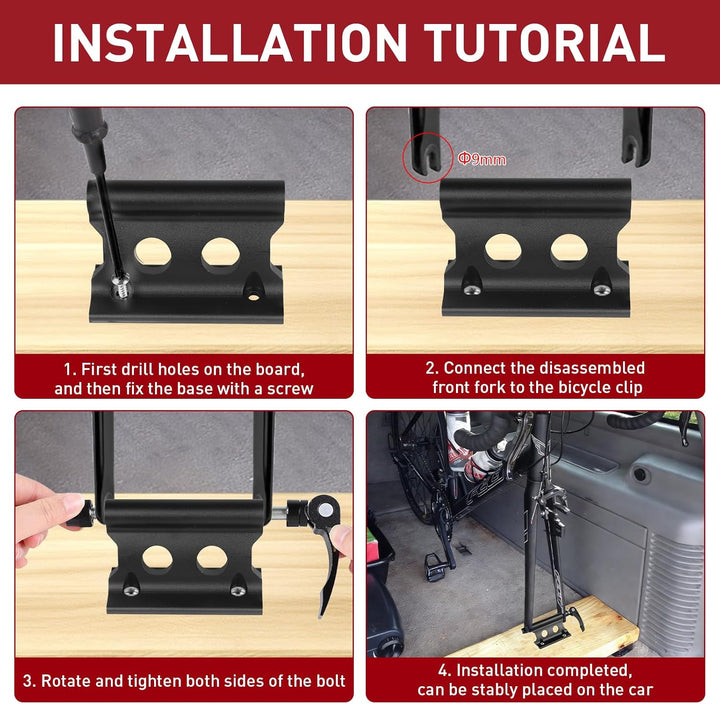 INSTALLATION TUTORIAL

Φ9mm

1. First drill holes on the board, and then fix the base with a screw

2. Connect the disassembled front fork to the bicycle clip

3. Rotate and tighten both sides of the bolt

4. Installation completed, can be stably placed on the car