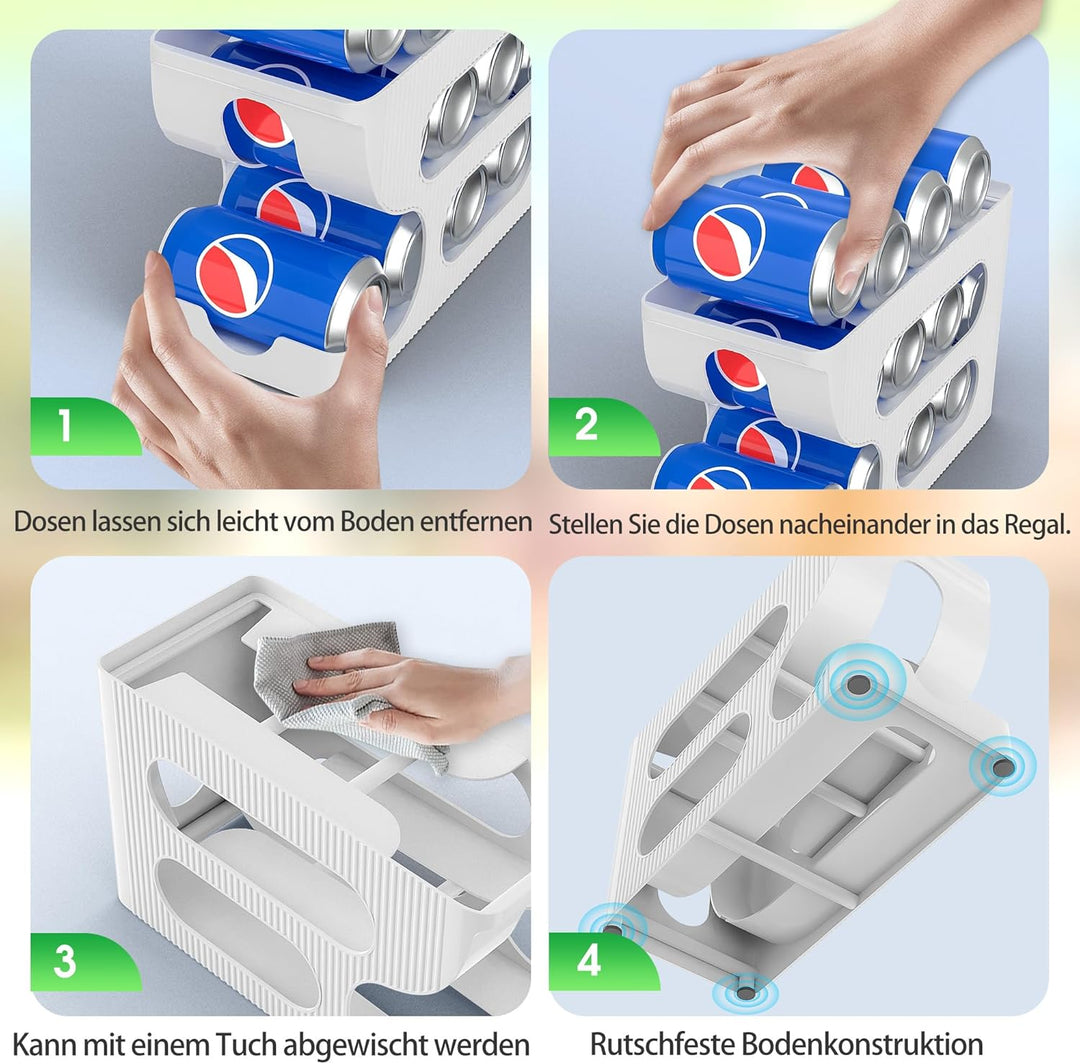 1

Dosen lassen sich leicht vom Boden entfernen

2

Stellen Sie die Dosen nacheinander in das Regal.

3

Kann mit einem Tuch abgewischt werden

4

Rutschfeste Bodenkonstruktion