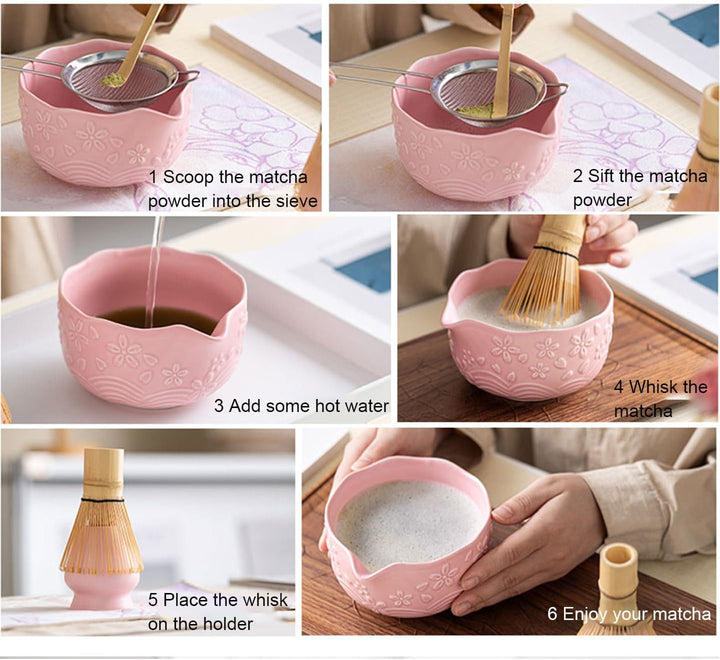 1 Scoop the matcha powder into the sieve

2 Sift the matcha powder

3 Add some hot water

4 Whisk the matcha

5 Place the whisk on the holder

6 Enjoy your matcha