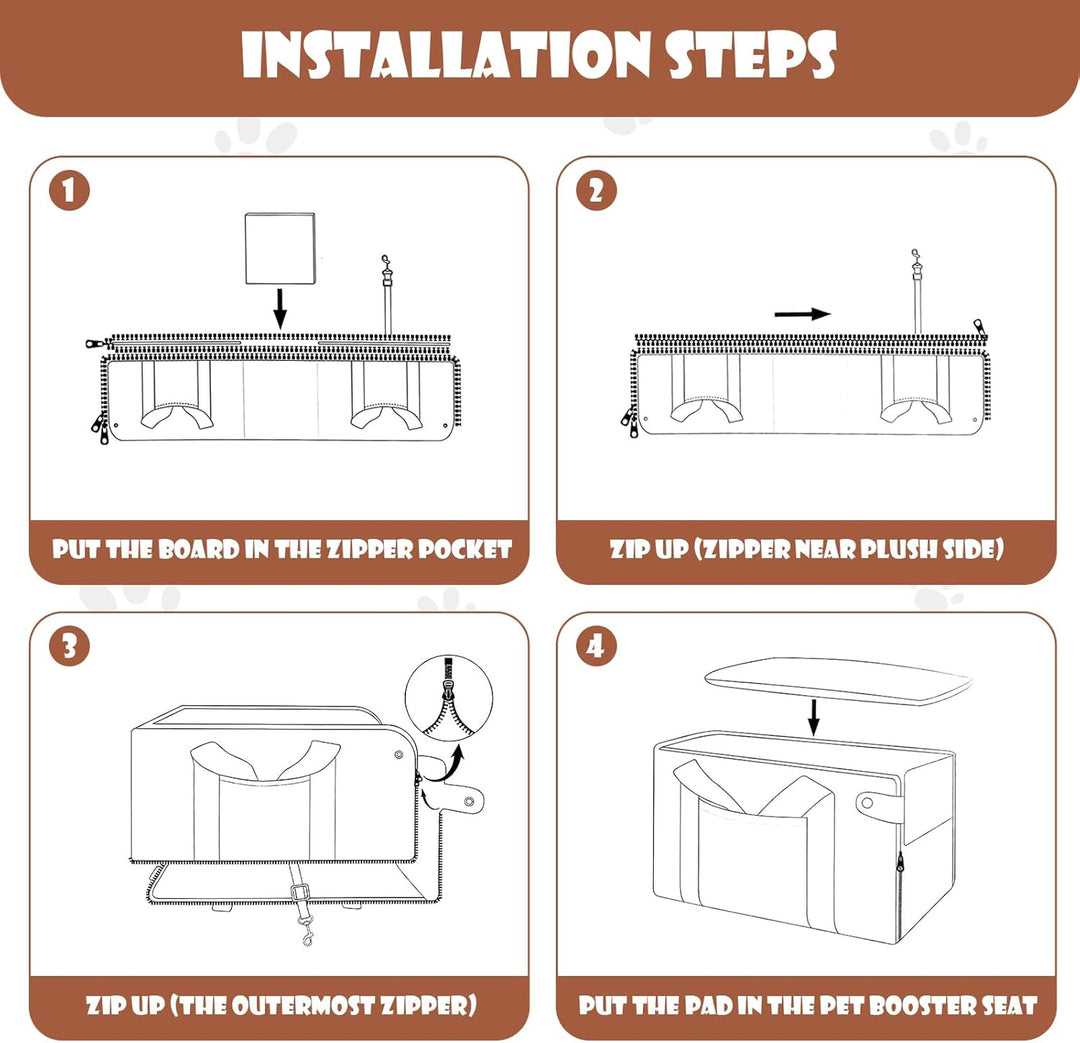 INSTALLATION STEPS

1

PUT THE BOARD IN THE ZIPPER POCKET

2

ZIP UP (ZIPPER NEAR PLUSH SIDE)

3

ZIP UP (THE OUTERMOST ZIPPER)

4

PUT THE PAD IN THE PET BOOSTER SEAT